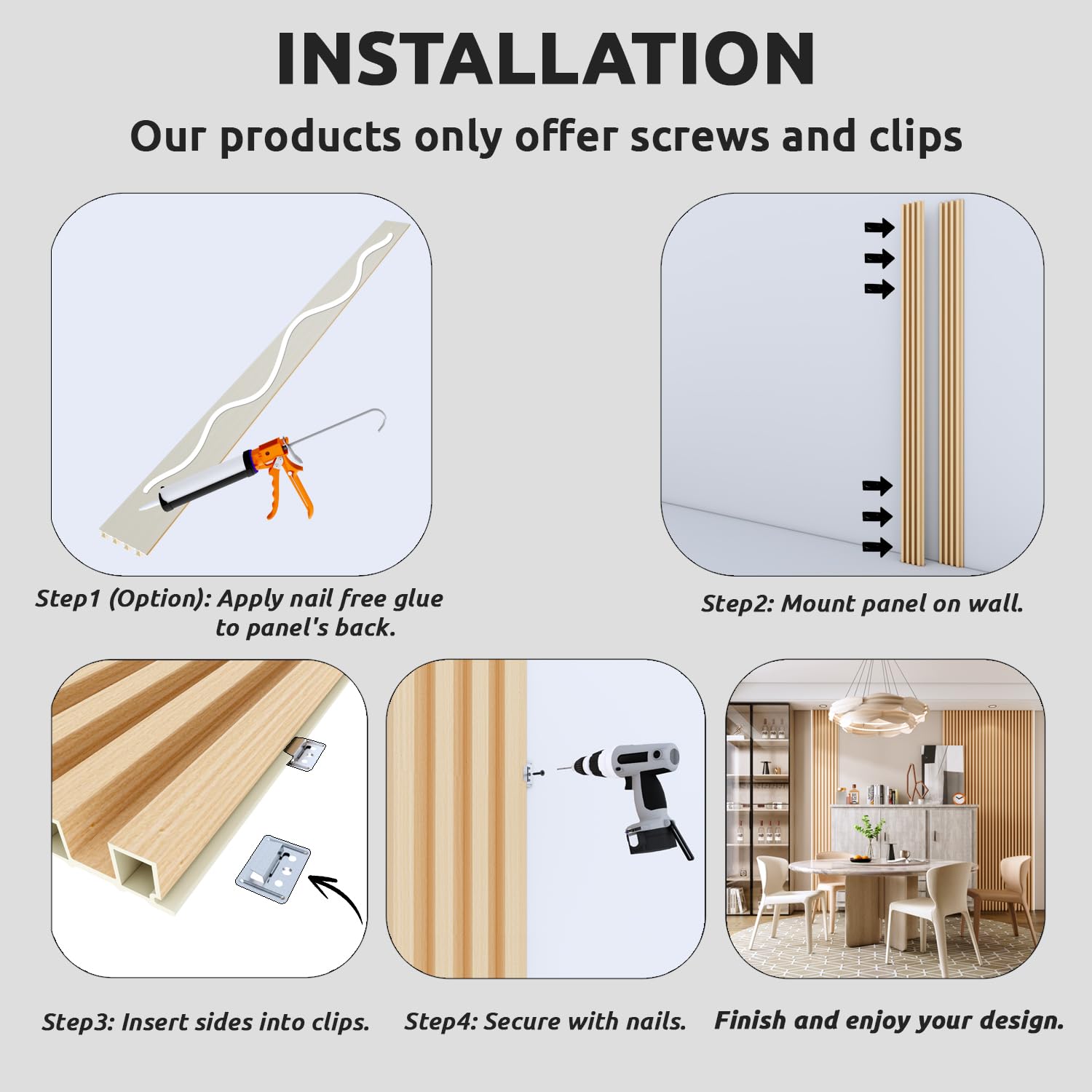 INSTALLATION

Our products only offer screws and clips

Step1 (Option): Apply nail free glue to panel's back.

Step2: Mount panel on wall.

Step3: Insert sides into clips.

Step4: Secure with nails.

Finish and enjoy your design.