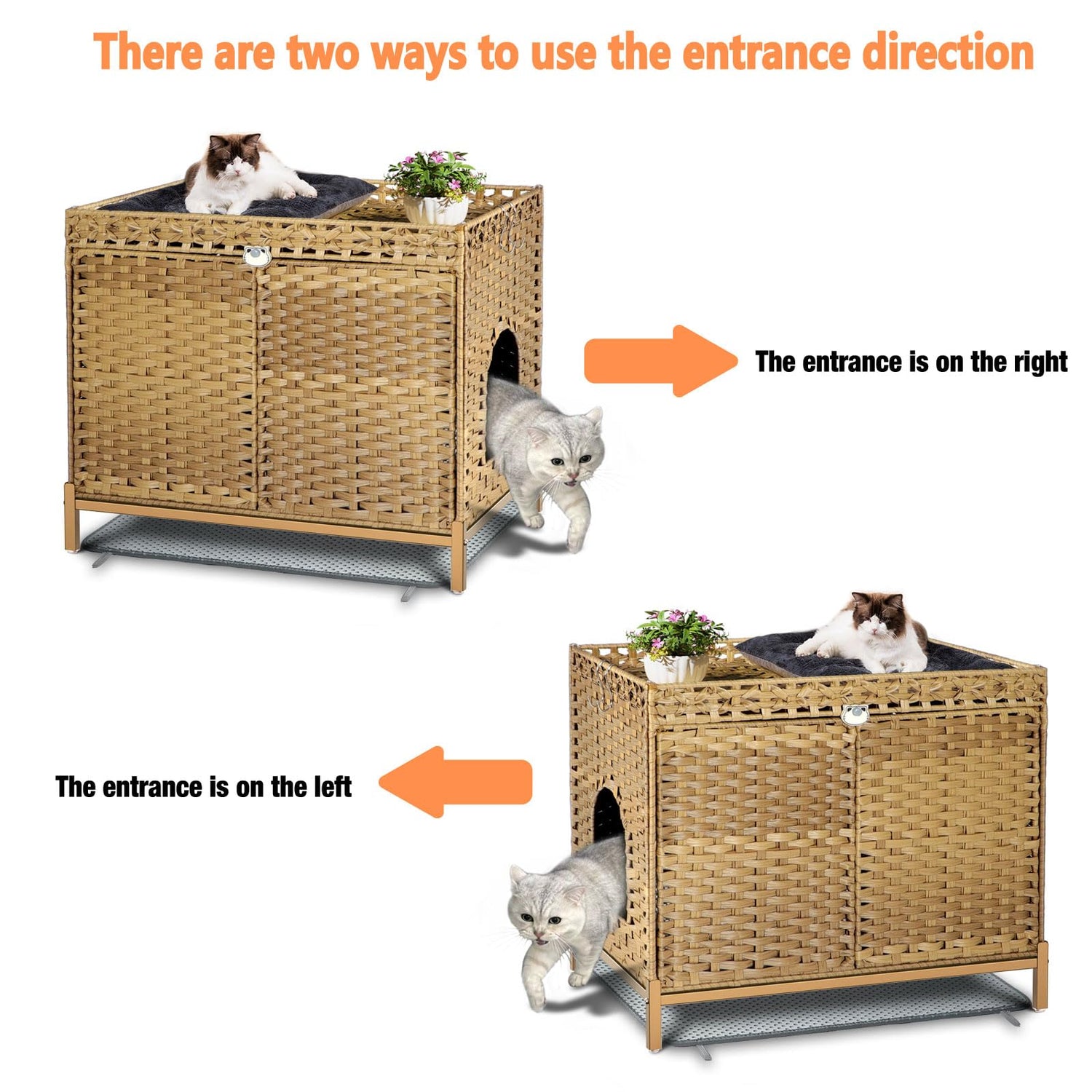 There are two ways to use the entrance direction

The entrance is on the right

The entrance is on the left