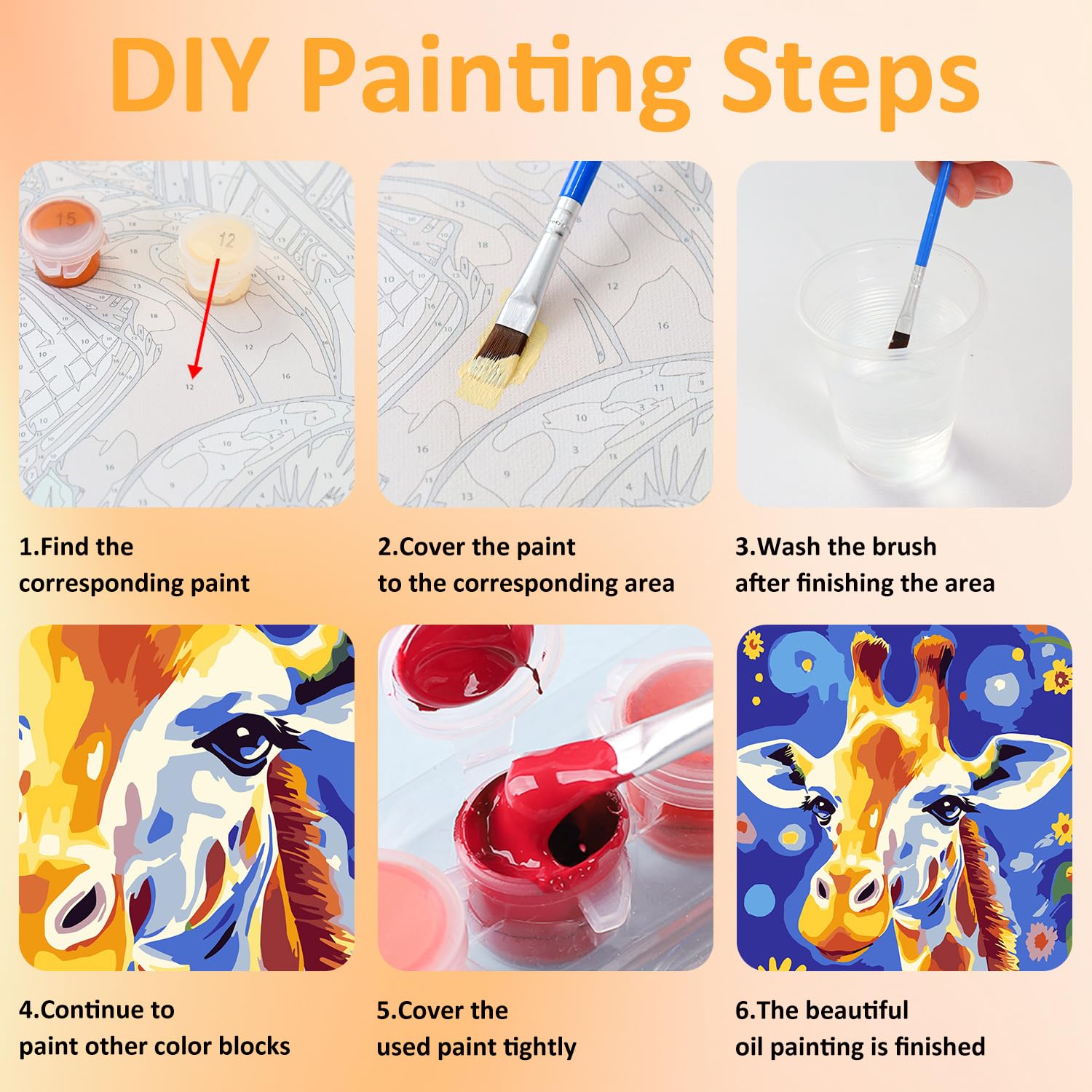 DIY Painting Steps

15

12

12

1.Find the corresponding paint

2.Cover the paint to the corresponding area

3.Wash the brush after finishing the area

4.Continue to paint other color blocks

5.Cover the used paint tightly

6.The beautiful oil painting is finished