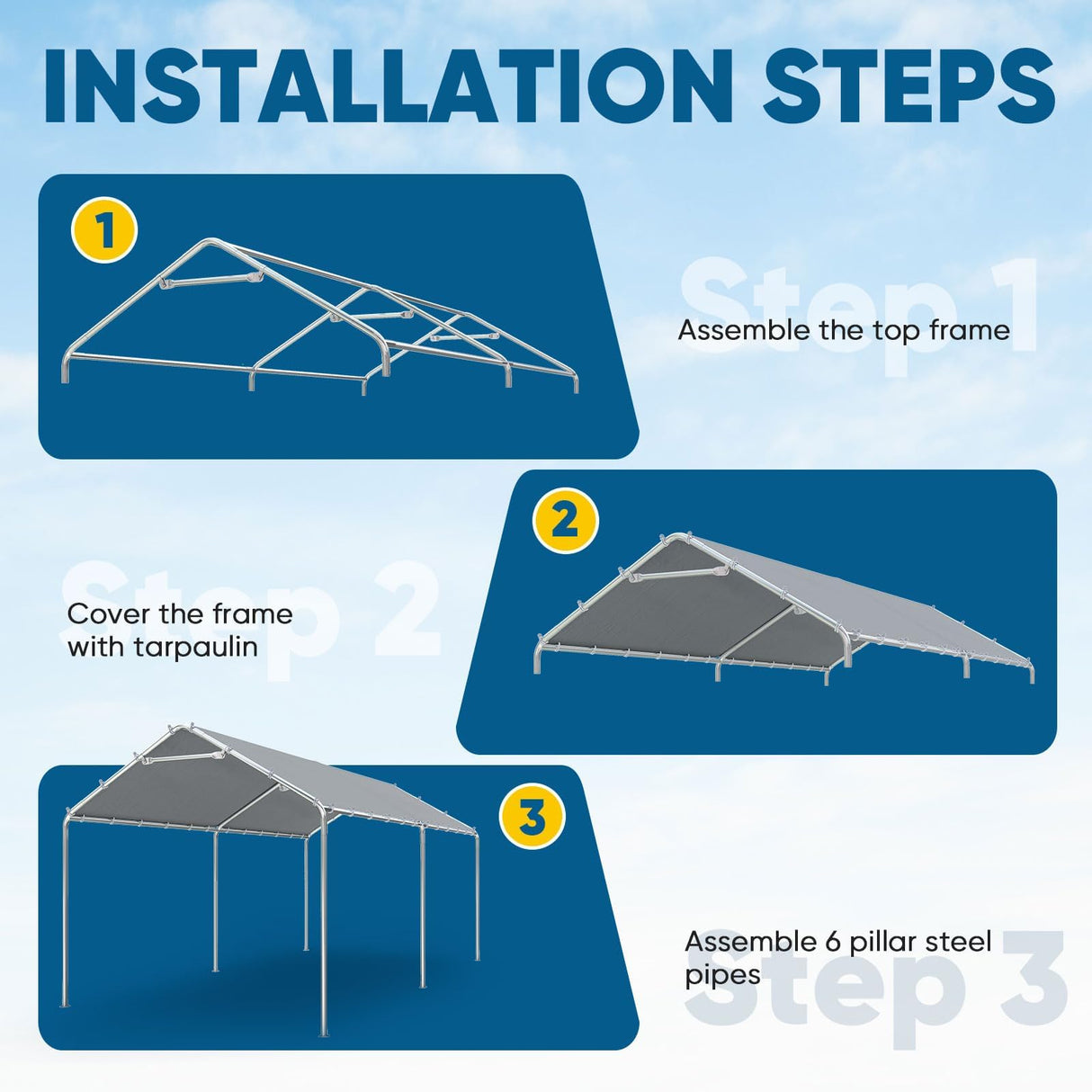 INSTALLATION STEPS

1

Step 1

Assemble the top frame

2

Step 2

Cover the frame with tarpaulin

3

Step 3

Assemble 6 pillar steel pipes