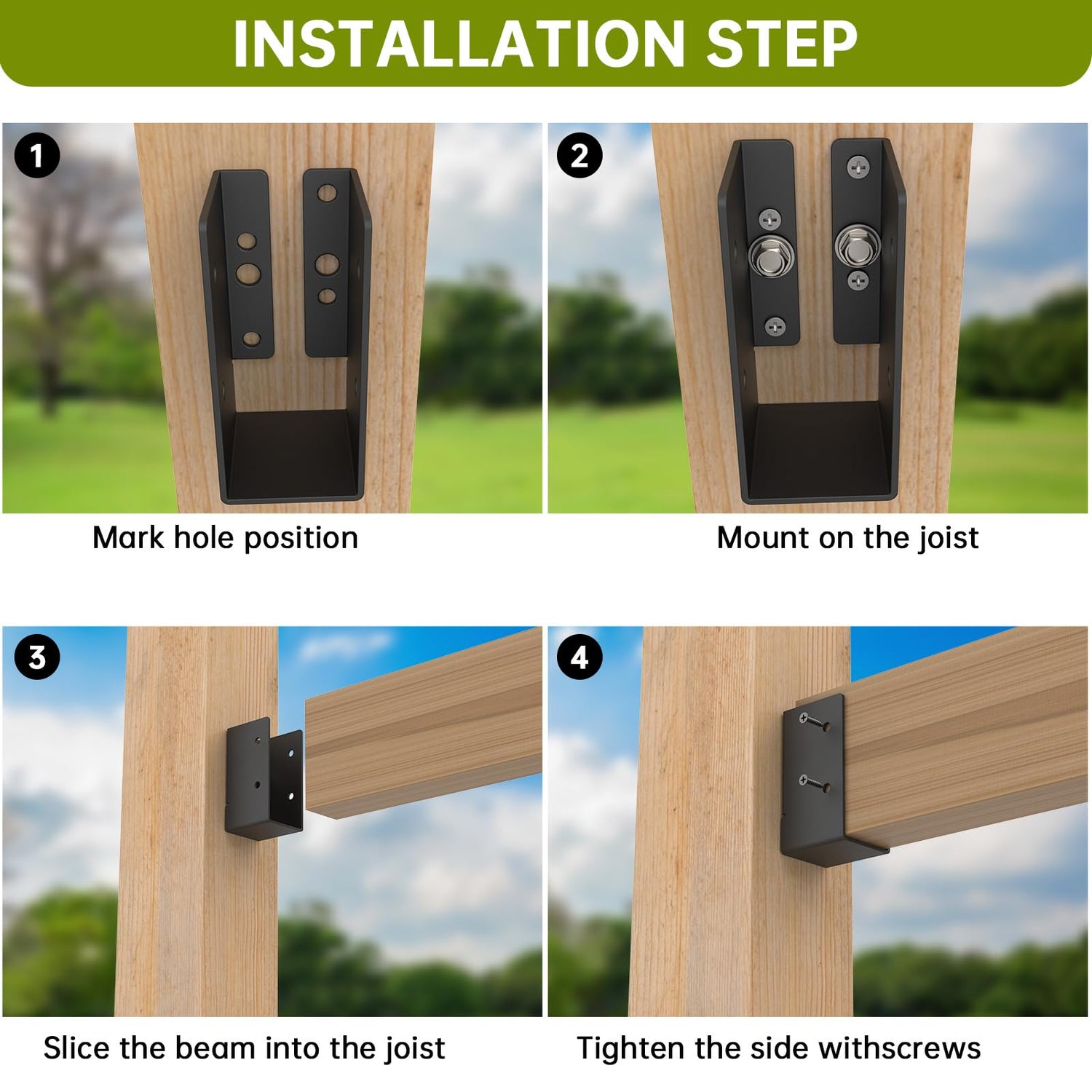 INSTALLATION STEP

1

Mark hole position

2

Mount on the joist

3

Slice the beam into the joist

4

Tighten the side withscrews