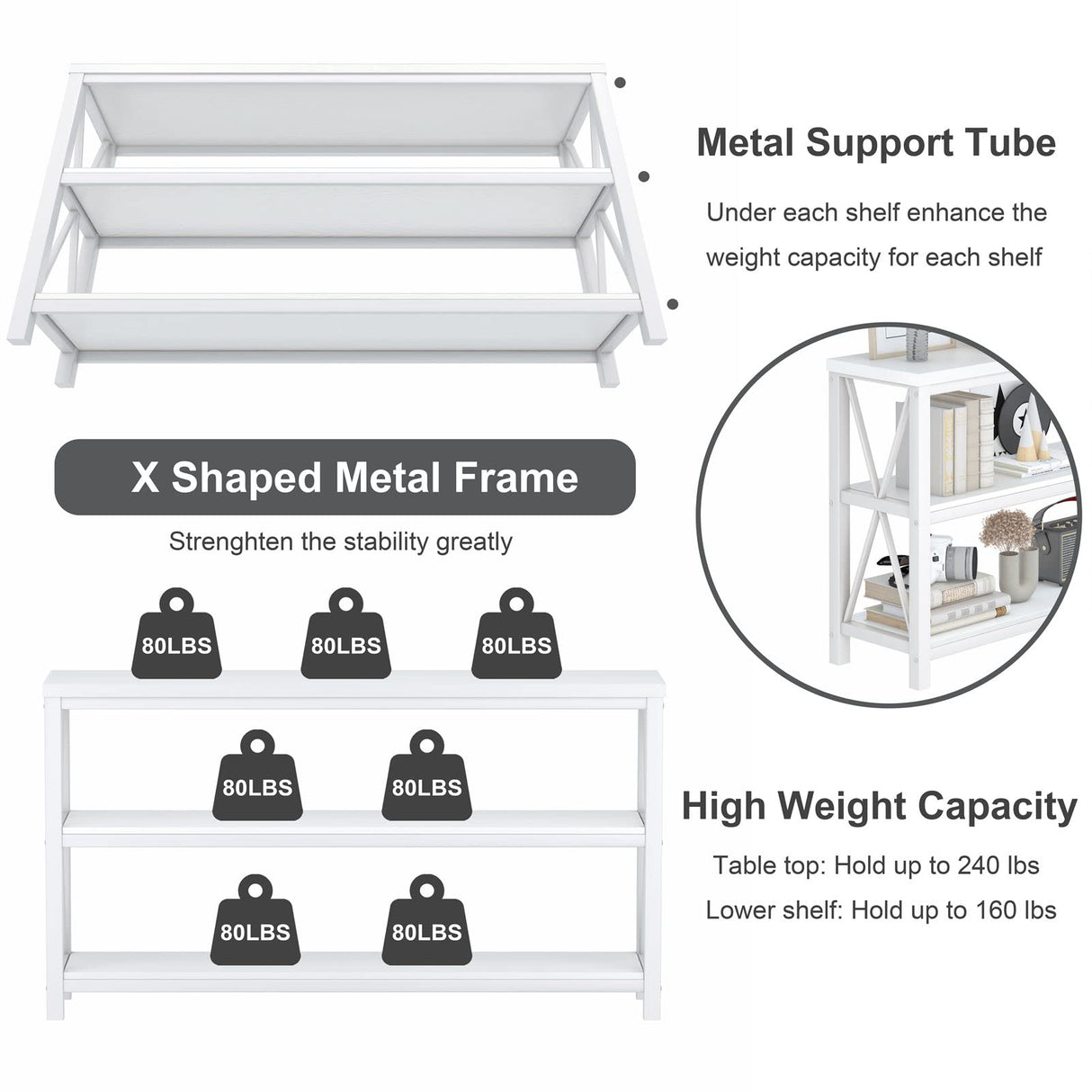 Metal Support Tube

Under each shelf enhance the weight capacity for each shelf

X Shaped Metal Frame

Strenghten the stability greatly

80LBS

80LBS

80LBS

80LBS

80LBS

80LBS

80LBS

High Weight Capacity

Table top: Hold up to 240 lbs

Lower shelf: Hold up to 160 lbs