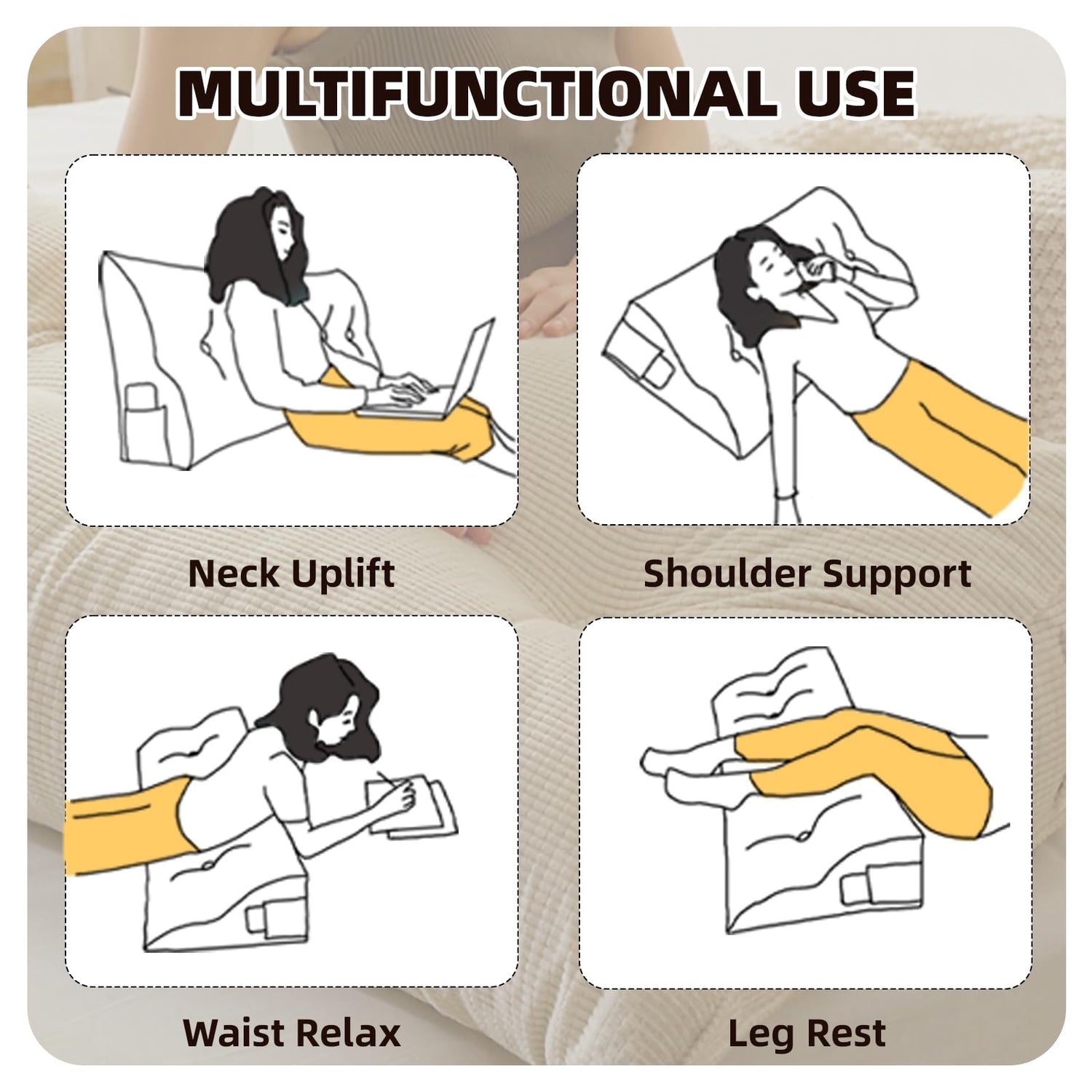 MULTIFUNCTIONAL USE

Neck Uplift

Shoulder Support

Waist Relax

Leg Rest