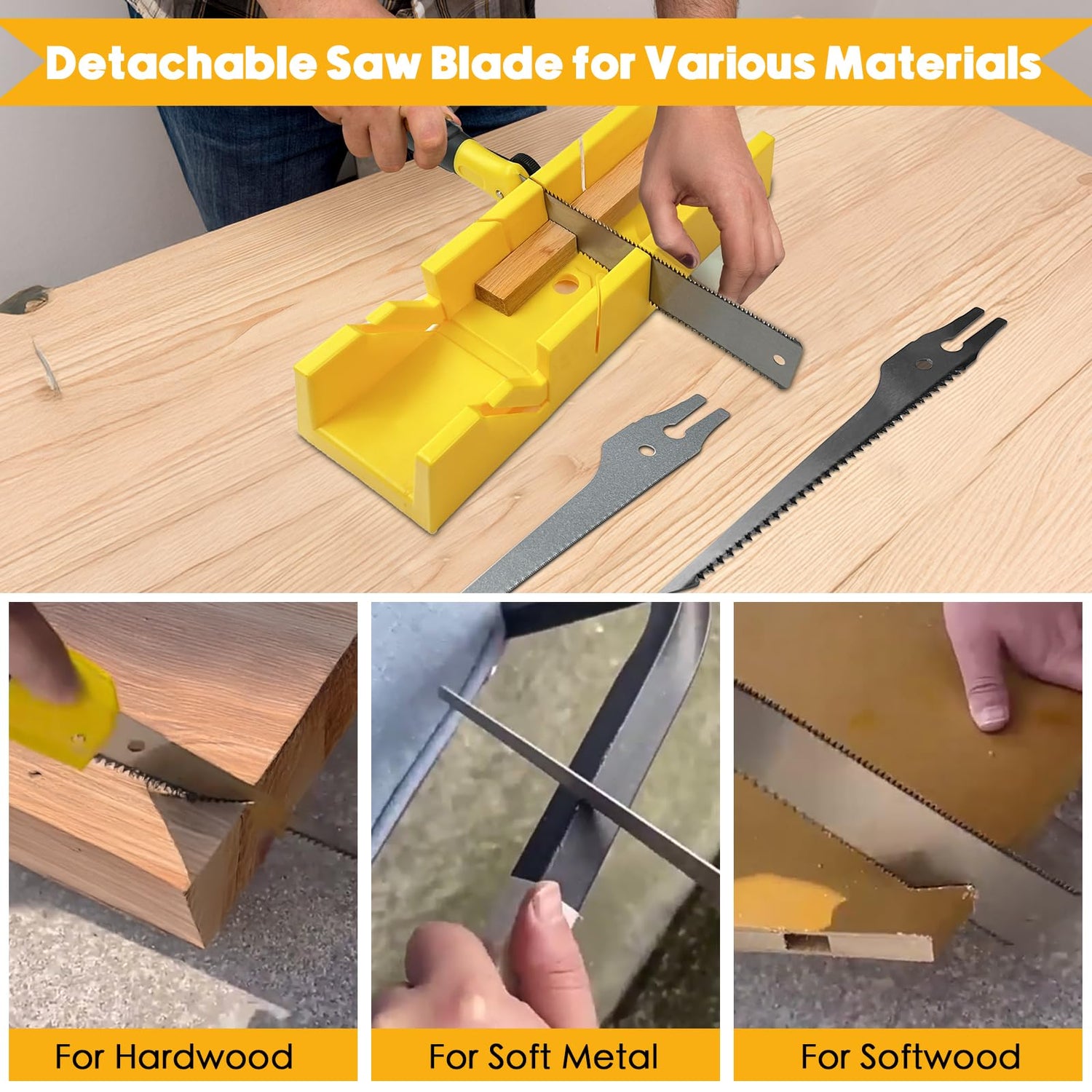 Detachable Saw Blade for Various Materials

For Hardwood

For Soft Metal

For Softwood