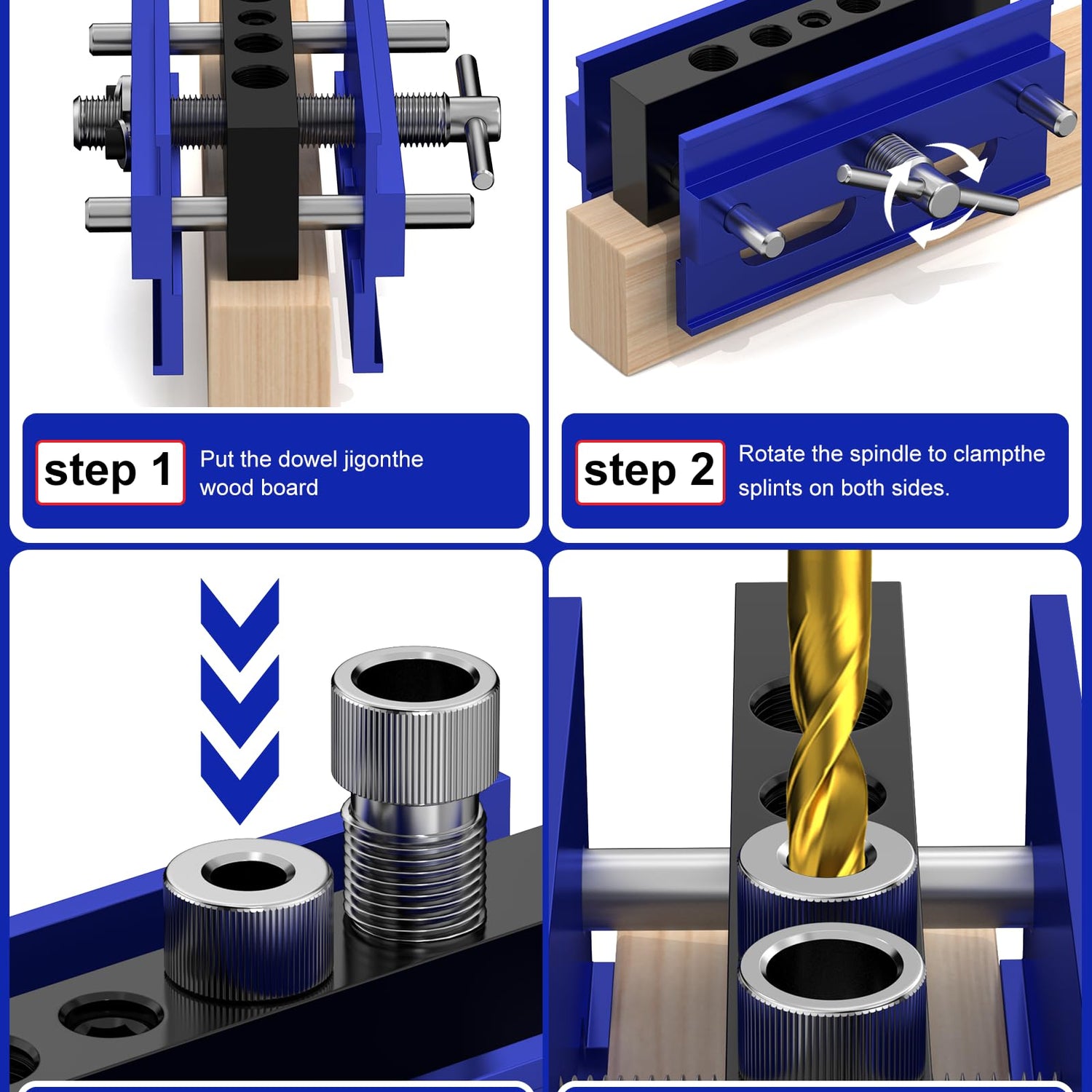 step 1

Put the dowel jigonthe wood board

step 2

Rotate the spindle to clampthe splints on both sides.