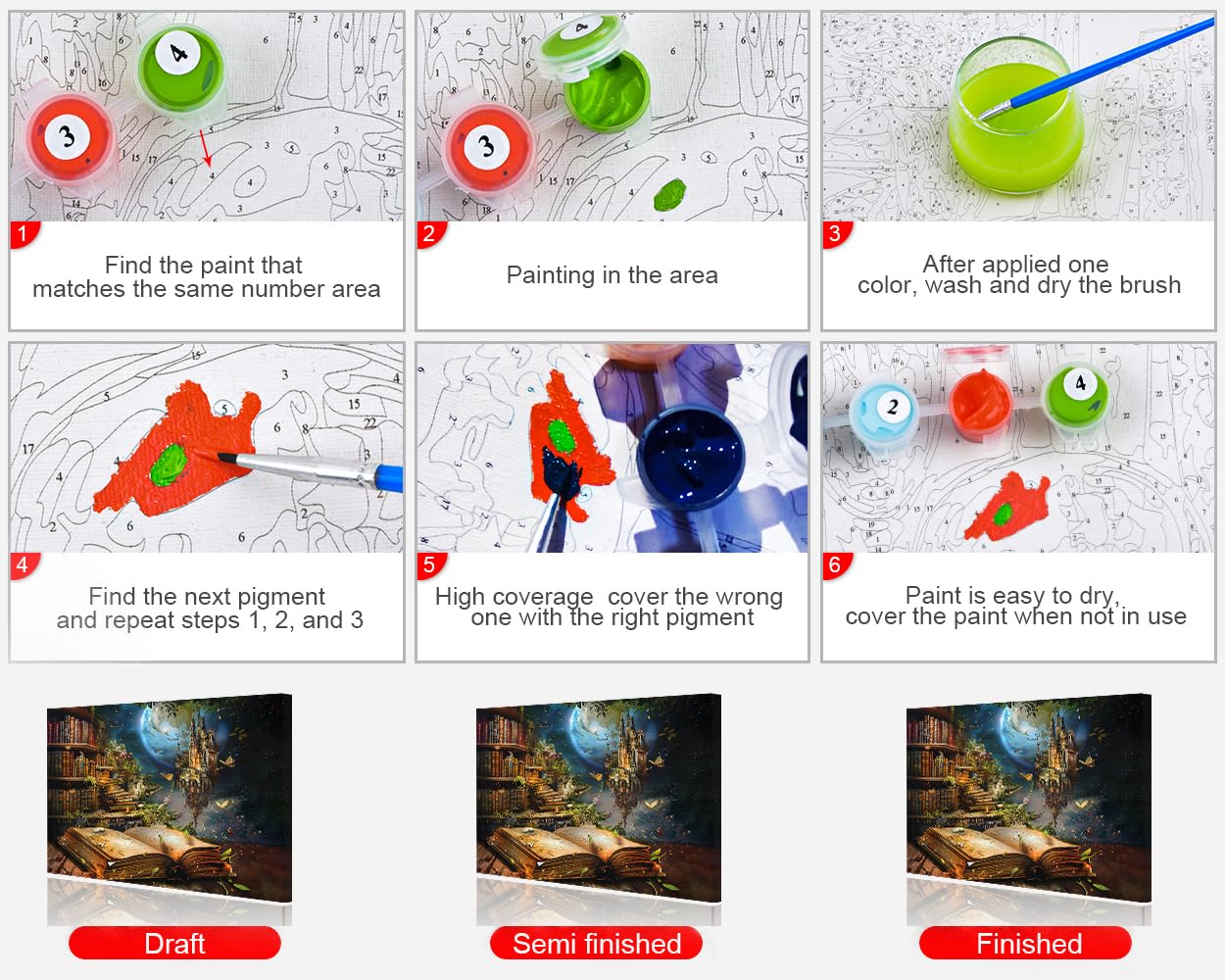 1

Find the paint that matches the same number area

2

Painting in the area

3

After applied one color, wash and dry the brush

4

Find the next pigment and repeat steps 1, 2, and 3

5

High coverage cover the wrong one with the right pigment

6

Paint is easy to dry, cover the paint when not in use

Draft

Semi finished

Finished