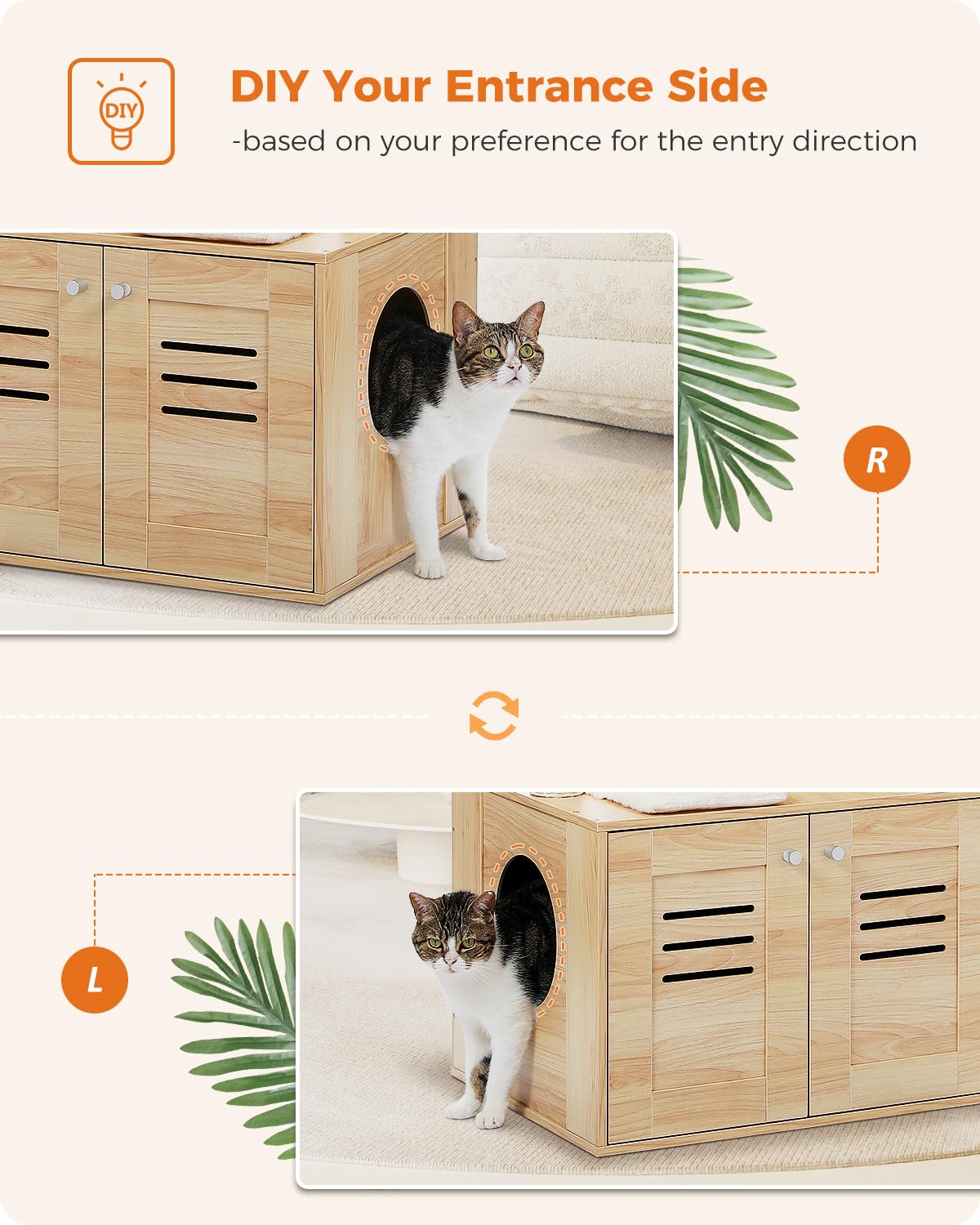 DIY

DIY Your Entrance Side

-based on your preference for the entry direction

R

L