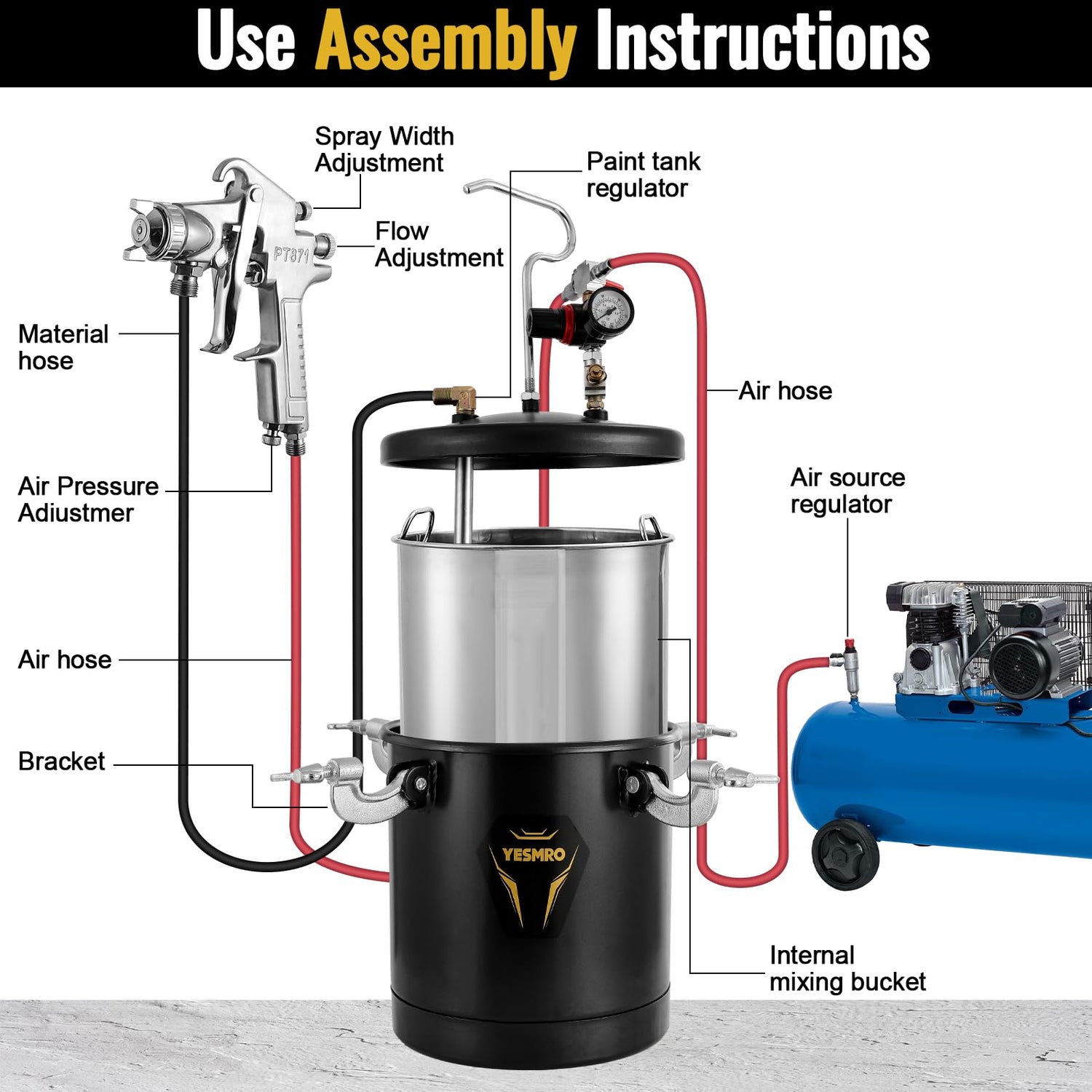 Use Assembly Instructions

Spray Width Adjustment

Paint tank regulator

Flow Adjustment

PT871

Material hose

Air hose

Air Pressure Adiustmer

Air source regulator

Air hose

Bracket

YESMRO

Internal mixing bucket