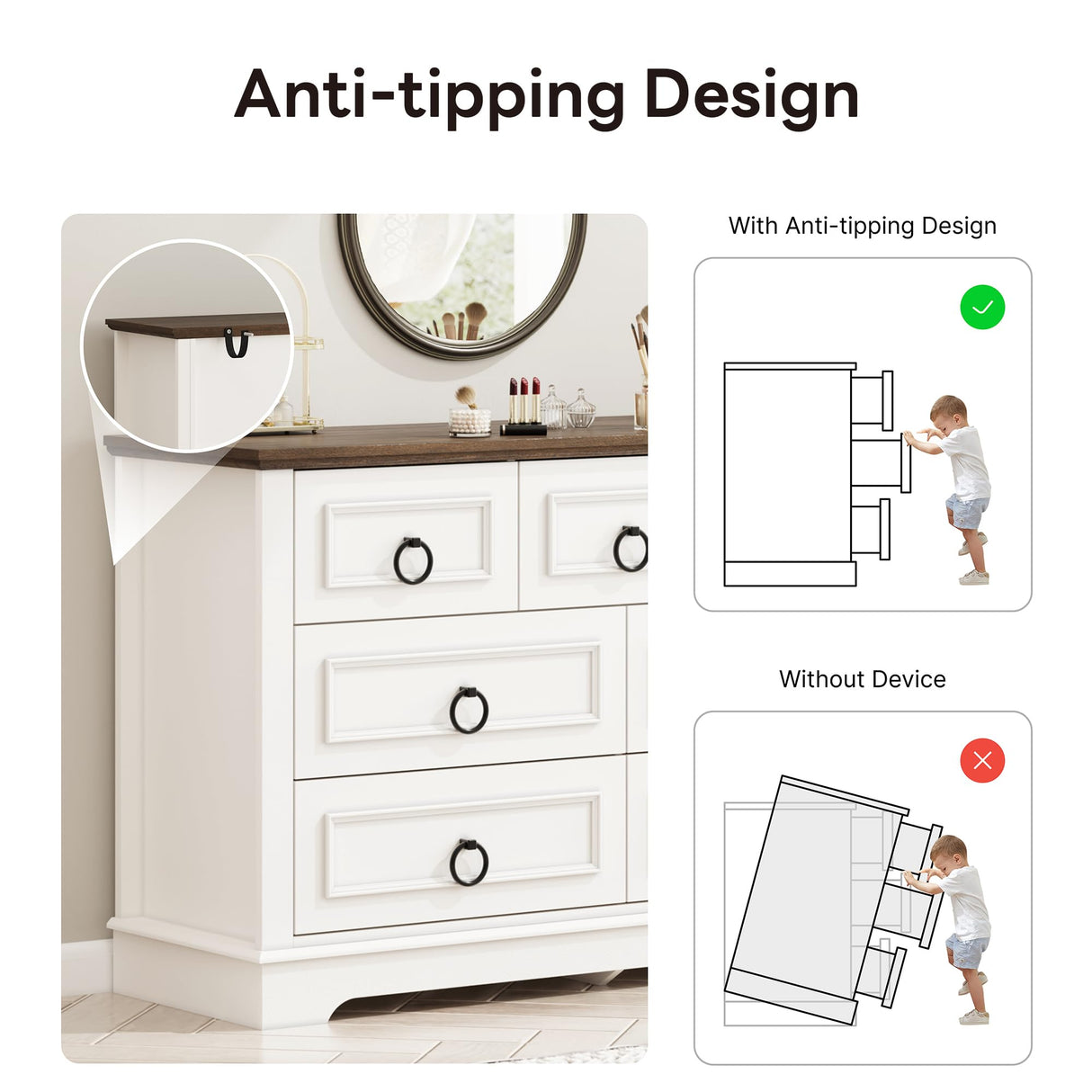 Anti-tipping Design

With Anti-tipping Design

Without Device