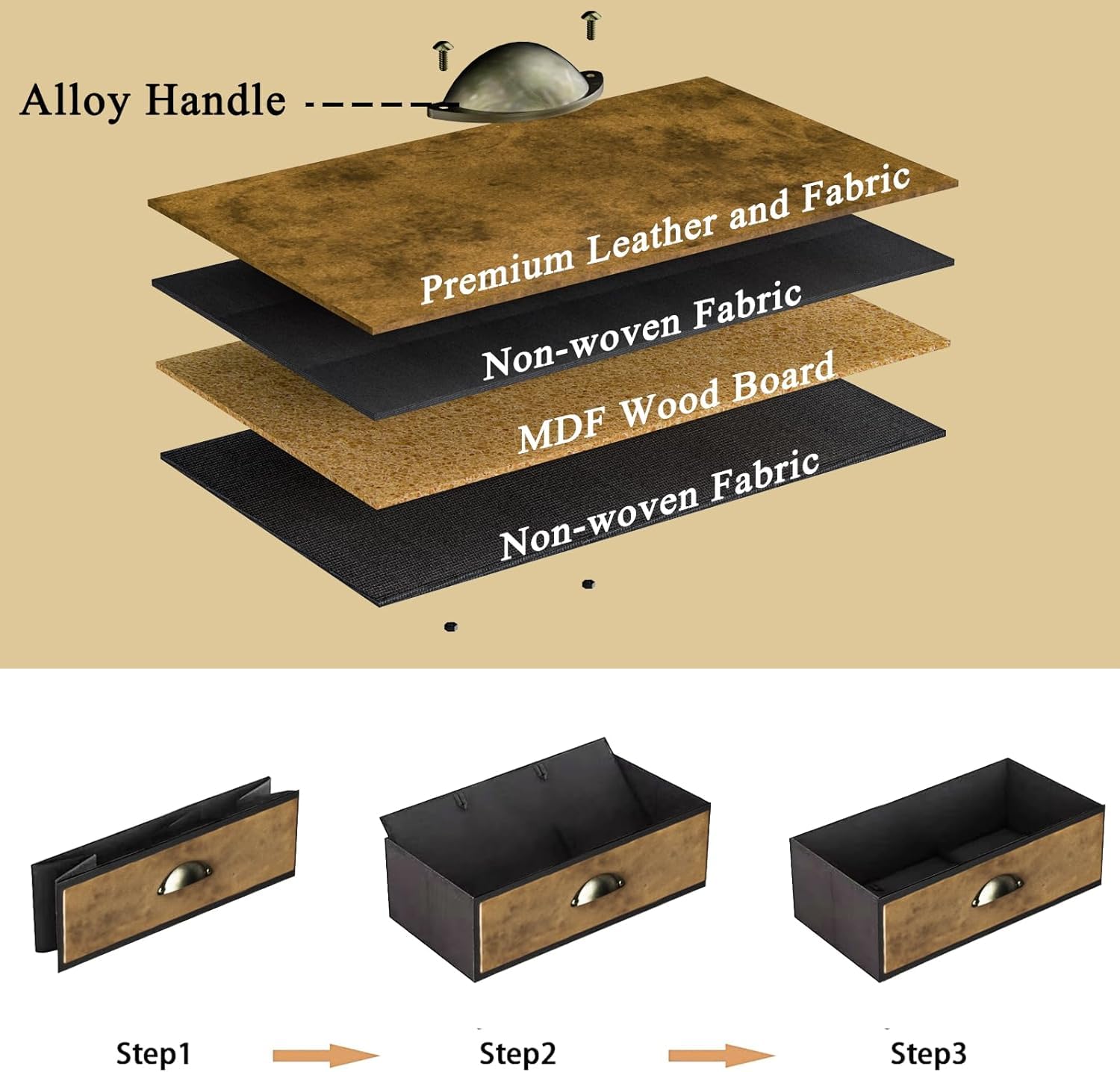 Alloy Handle

Premium Leather and Fabric

Non-woven Fabric

MDF Wood Board

Non-woven Fabric

Step1

Step2

Step3