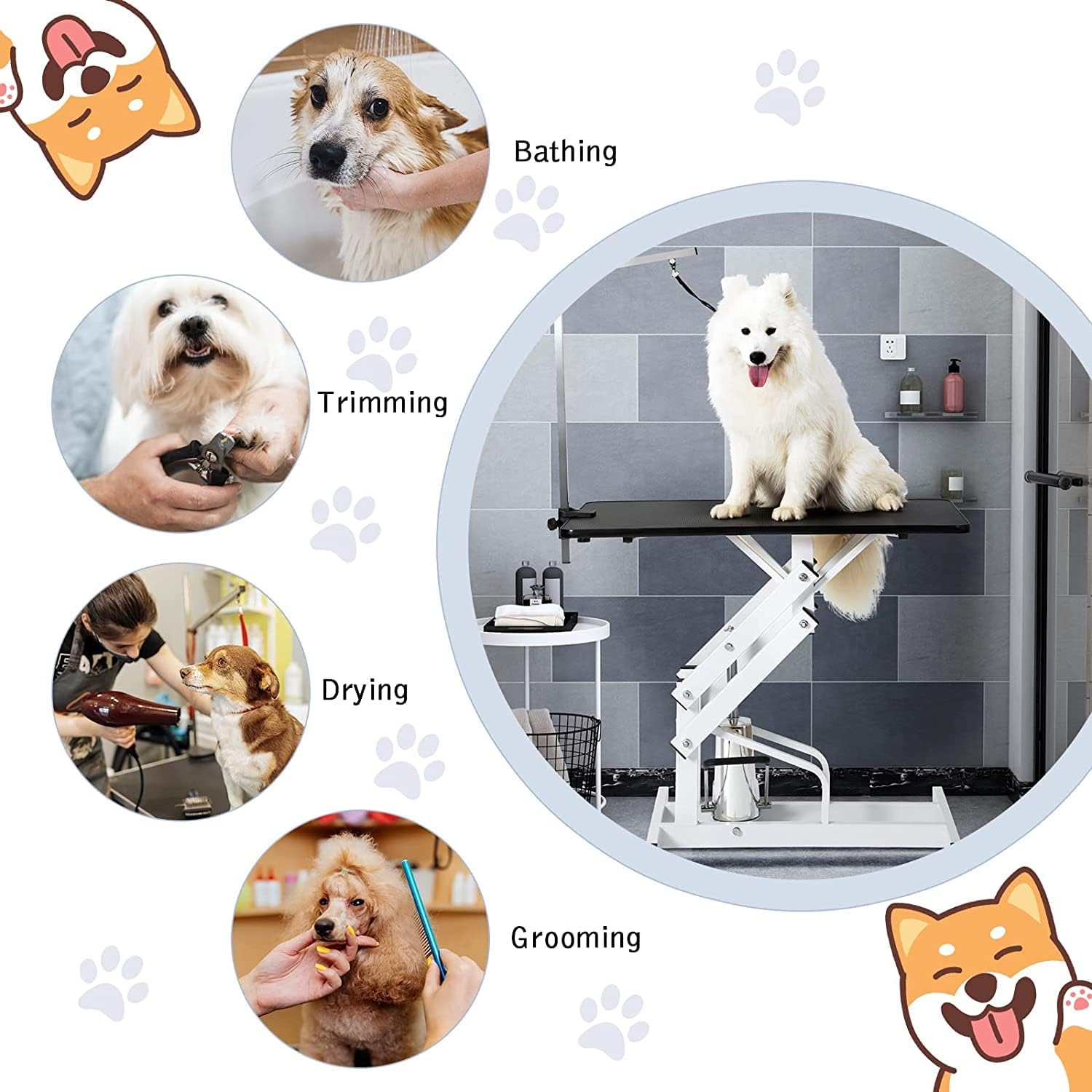 Bathing

Trimming

Drying

Grooming