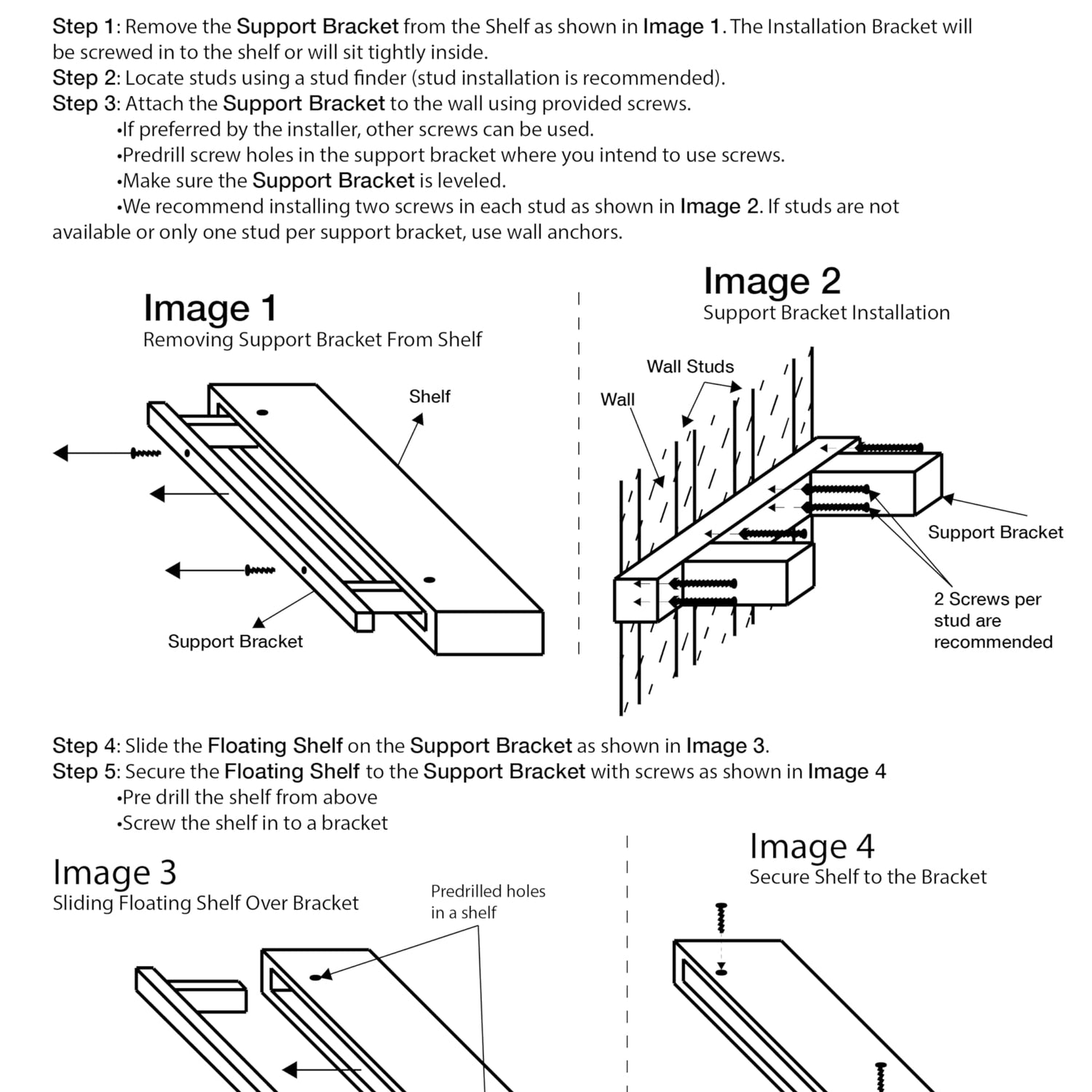 Step 1: Remove the Support Bracket from the Shelf as shown in Image 1. The Installation Bracket will be screwed in to the shelf or will sit tightly inside.
Step 2: Locate studs using a stud finder (stud installation is recommended).
Step 3: Attach the Support Bracket to the wall using provided screws.
•If preferred by the installer, other screws can be used.
•Predrill screw holes in the support bracket where you intend to use screws.
•Make sure the Support Bracket is leveled.
•We recommend installing two screws in each stud as shown in Image 2. If studs are not available or only one stud per support bracket, use wall anchors.

Image 1
Removing Support Bracket From Shelf

Shelf

Support Bracket

Image 2
Support Bracket Installation

Wall Studs

Wall

Support Bracket

2 Screws per stud are recommended

Step 4: Slide the Floating Shelf on the Support Bracket as shown in Image 3.
Step 5: Secure the Floating Shelf to the Support Bracket with screws as shown in Image 4
•Pre drill the shelf from above
•Screw the shelf in to a bracket

Image 3
Sliding Floating Shelf Over Bracket

Predrilled holes in a shelf

Image 4
Secure Shelf to the Bracket