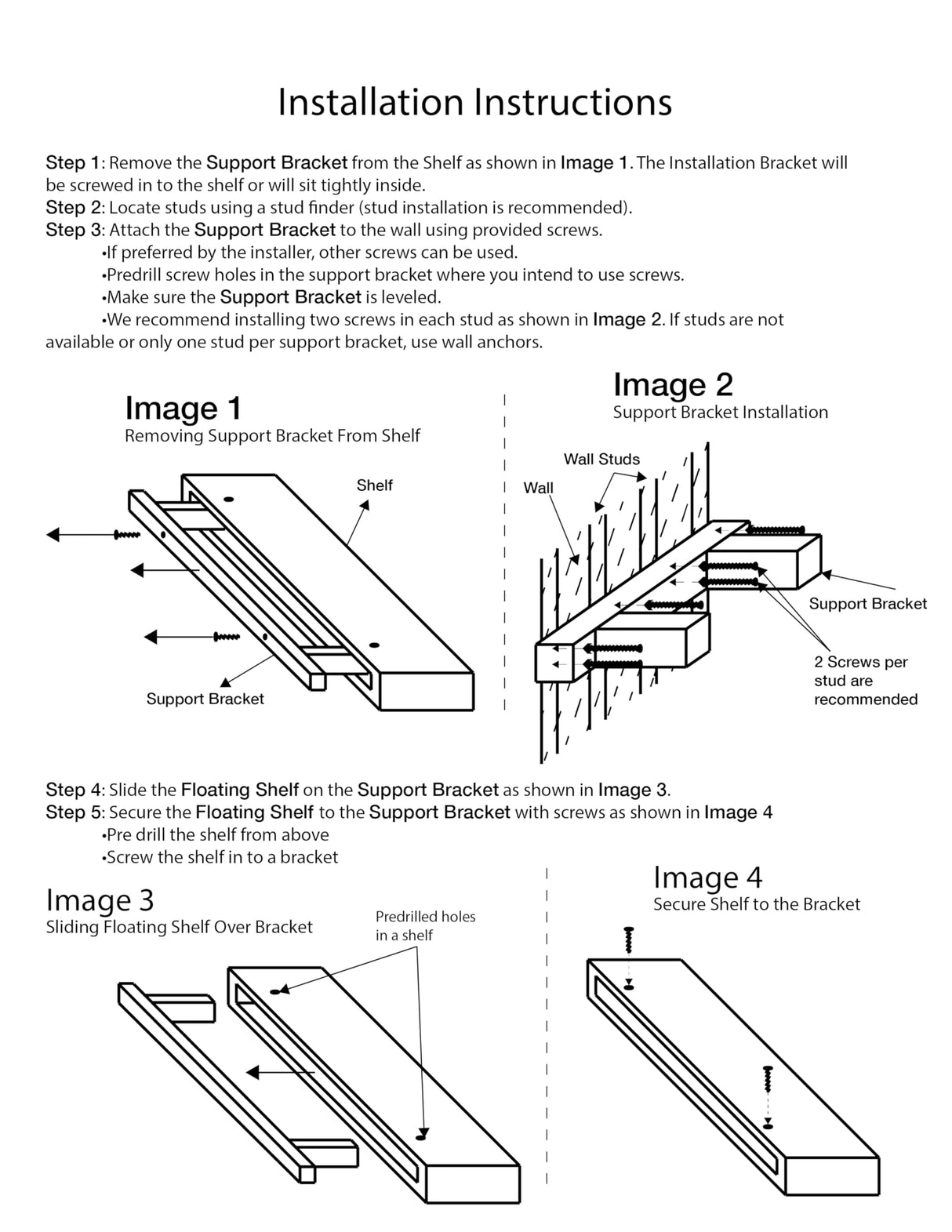 Installation Instructions

Step 1: Remove the Support Bracket from the Shelf as shown in Image 1. The Installation Bracket will be screwed in to the shelf or will sit tightly inside.
Step 2: Locate studs using a stud finder (stud installation is recommended).
Step 3: Attach the Support Bracket to the wall using provided screws.
•If preferred by the installer, other screws can be used.
•Predrill screw holes in the support bracket where you intend to use screws.
•Make sure the Support Bracket is leveled.
•We recommend installing two screws in each stud as shown in Image 2. If studs are not available or only one stud per support bracket, use wall anchors.

Image 1
Removing Support Bracket From Shelf

Shelf

Support Bracket

Image 2
Support Bracket Installation

Wall Studs

Wall

Support Bracket

2 Screws per stud are recommended

Step 4: Slide the Floating Shelf on the Support Bracket as shown in Image 3.
Step 5: Secure the Floating Shelf to the Support Bracket with screws as shown in Image 4
•Pre drill the shelf from above
•Screw the shelf in to a bracket

Image 3
Sliding Floating Shelf Over Bracket

Predrilled holes in a shelf

Image 4
Secure Shelf to the Bracket