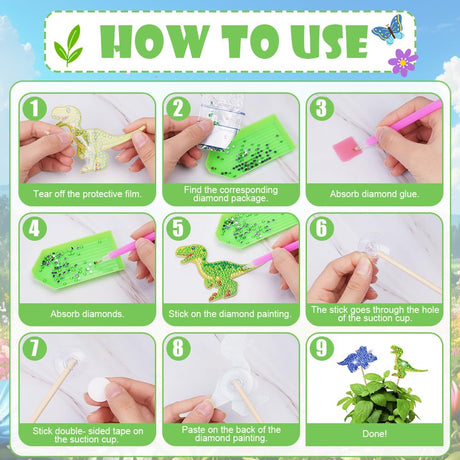 HOW TO USE

1
Tear off the protective film.

2
Find the corresponding diamond package.

3
Absorb diamond glue.

4
Absorb diamonds.

5
Stick on the diamond painting.

6
The stick goes through the hole of the suction cup.

7
Stick double- sided tape on the suction cup.

8
Paste on the back of the diamond painting.

9
Done!