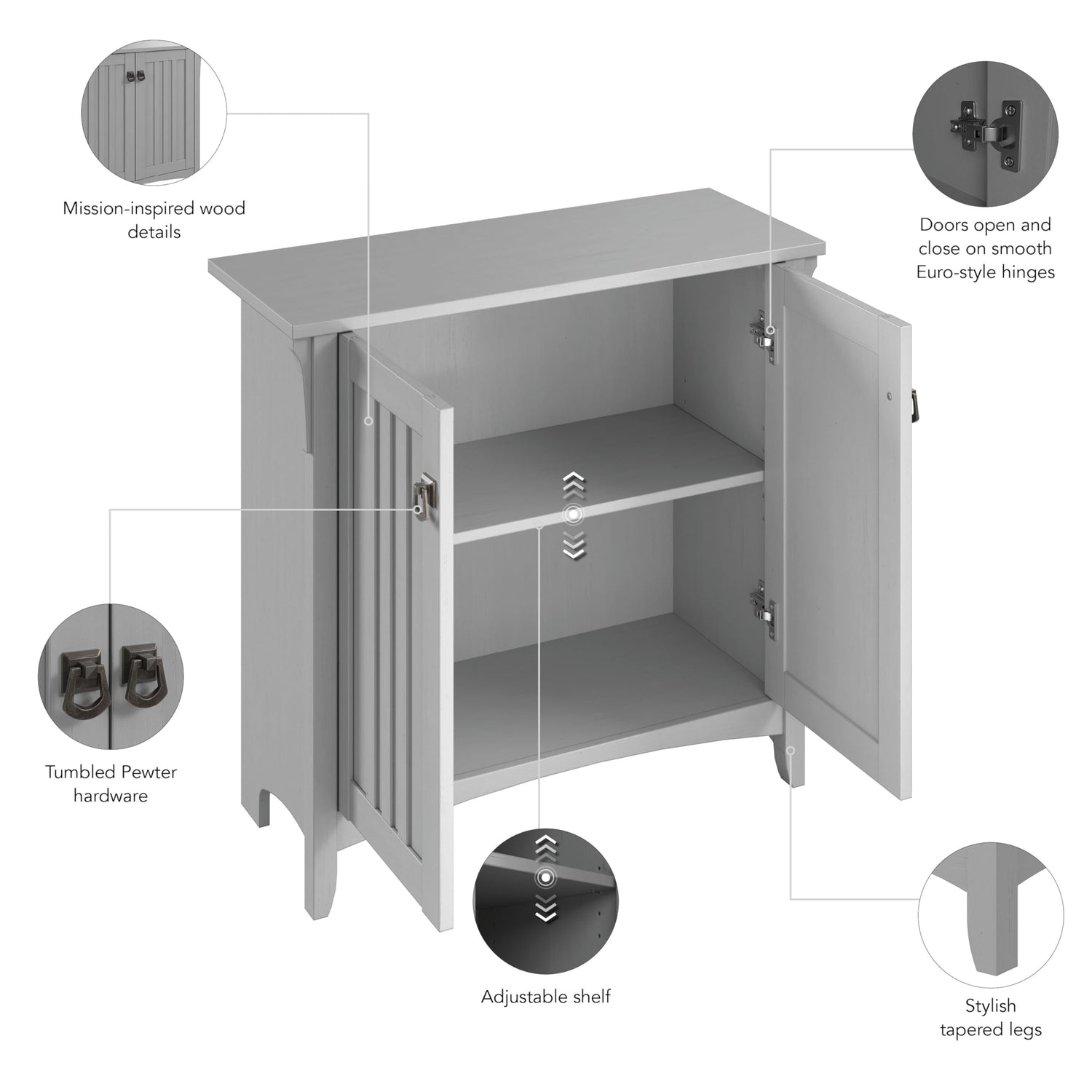 Mission-inspired wood details

Doors open and close on smooth Euro-style hinges

Tumbled Pewter hardware

Adjustable shelf

Stylish tapered legs