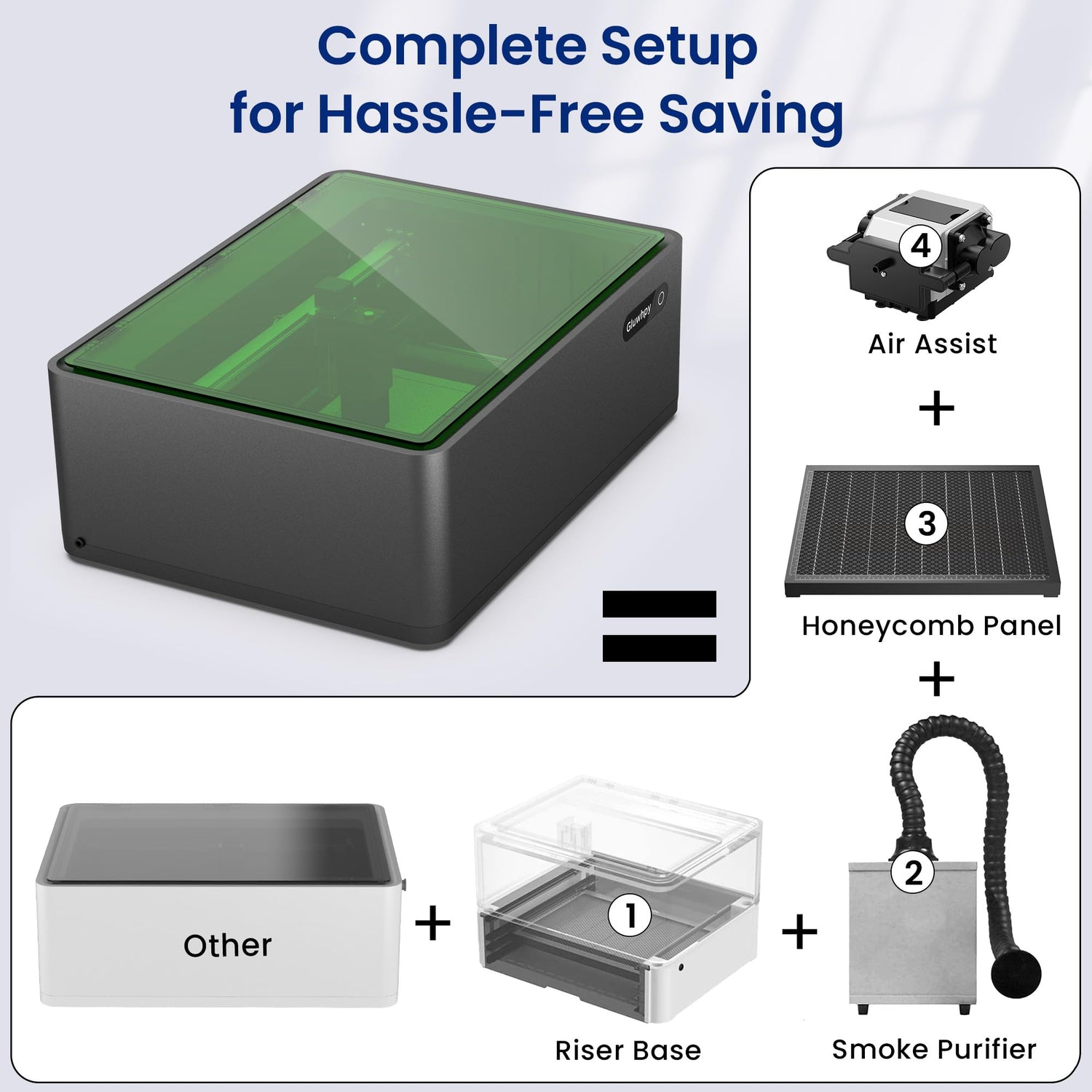 Complete Setup
for Hassle-Free Saving

Gluwhpy

=

4
Air Assist
+
3
Honeycomb Panel
+

Other
+
1
Riser Base
+
2
Smoke Purifier