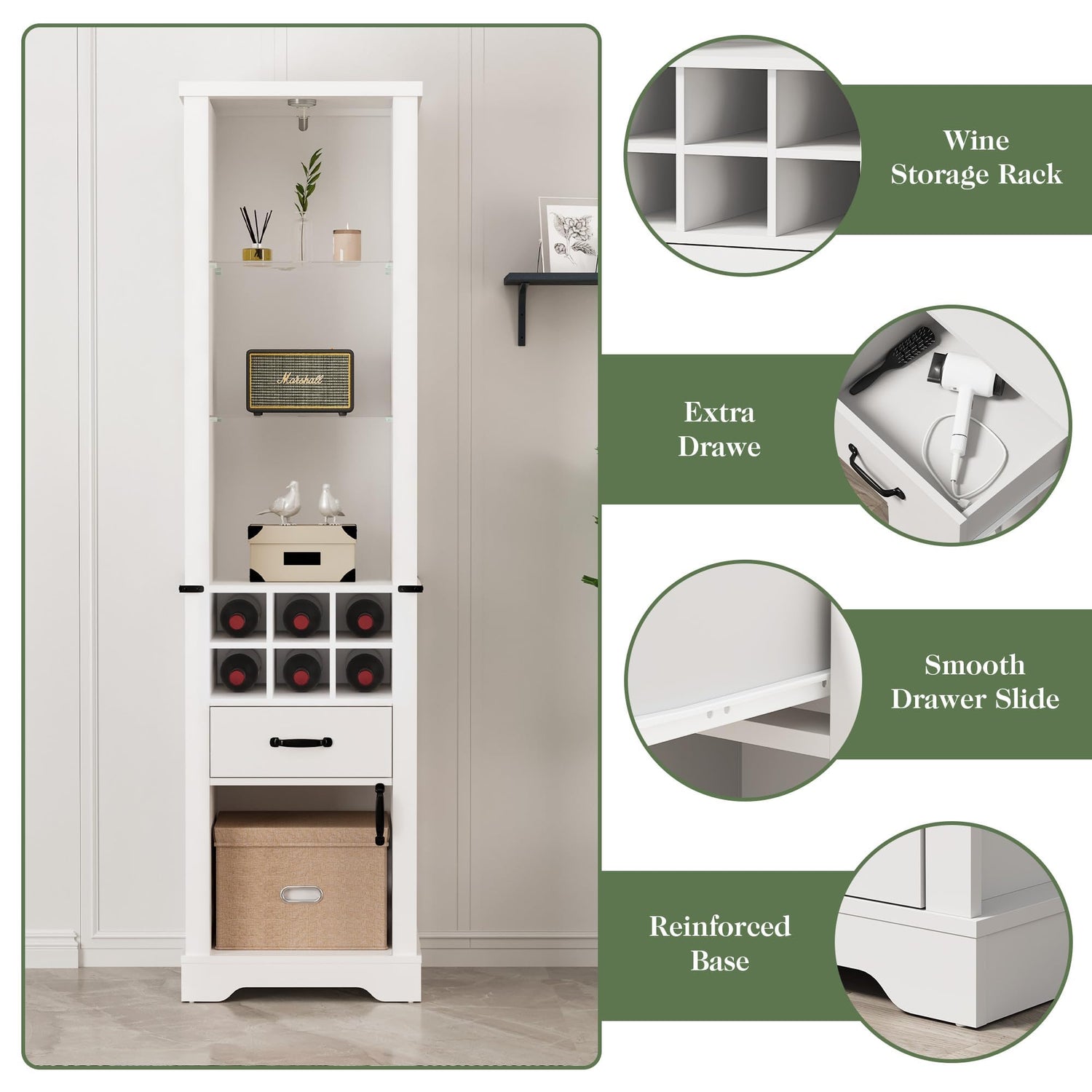 Marshall

Wine Storage Rack

Extra Drawe

Smooth Drawer Slide

Reinforced Base