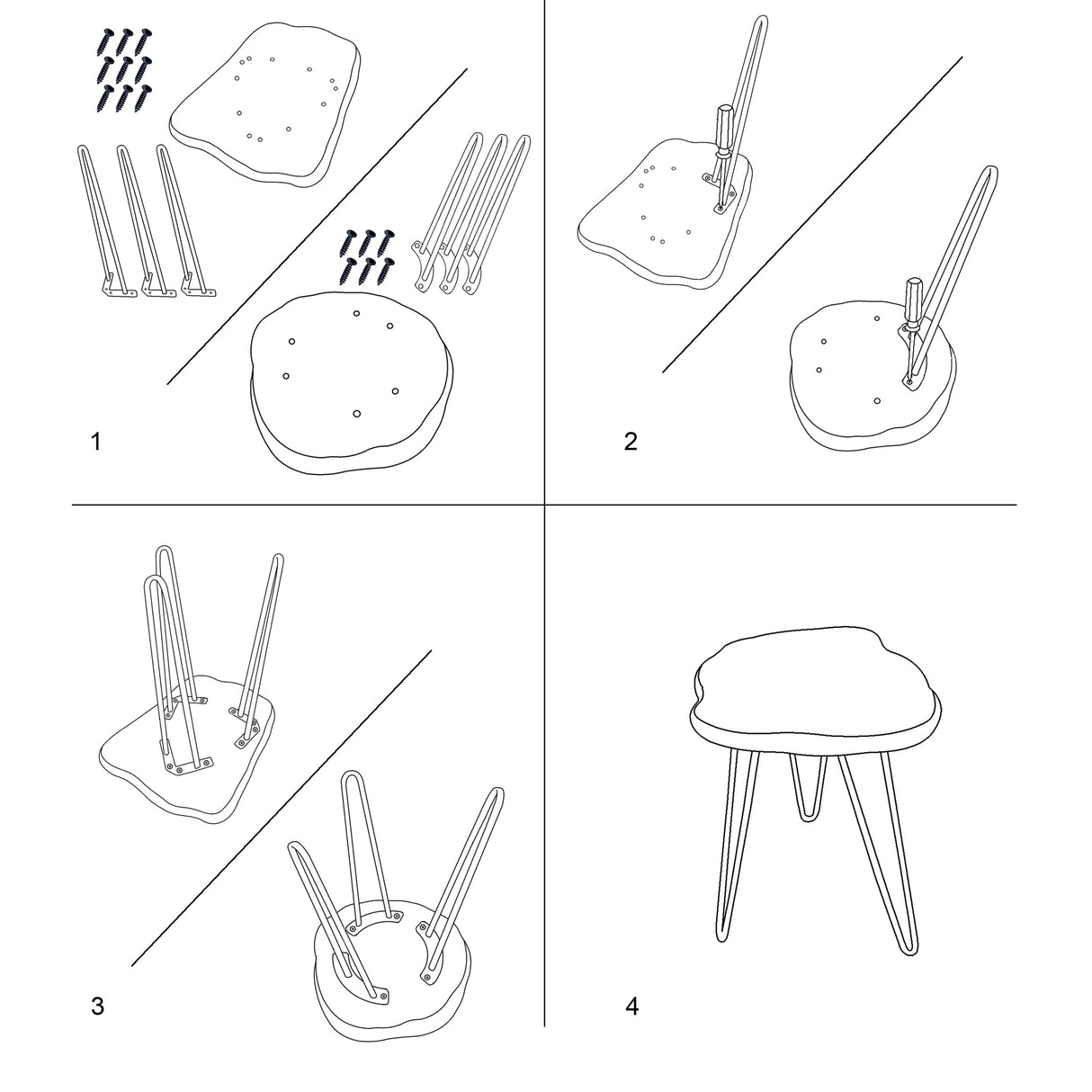 1

2

3

4