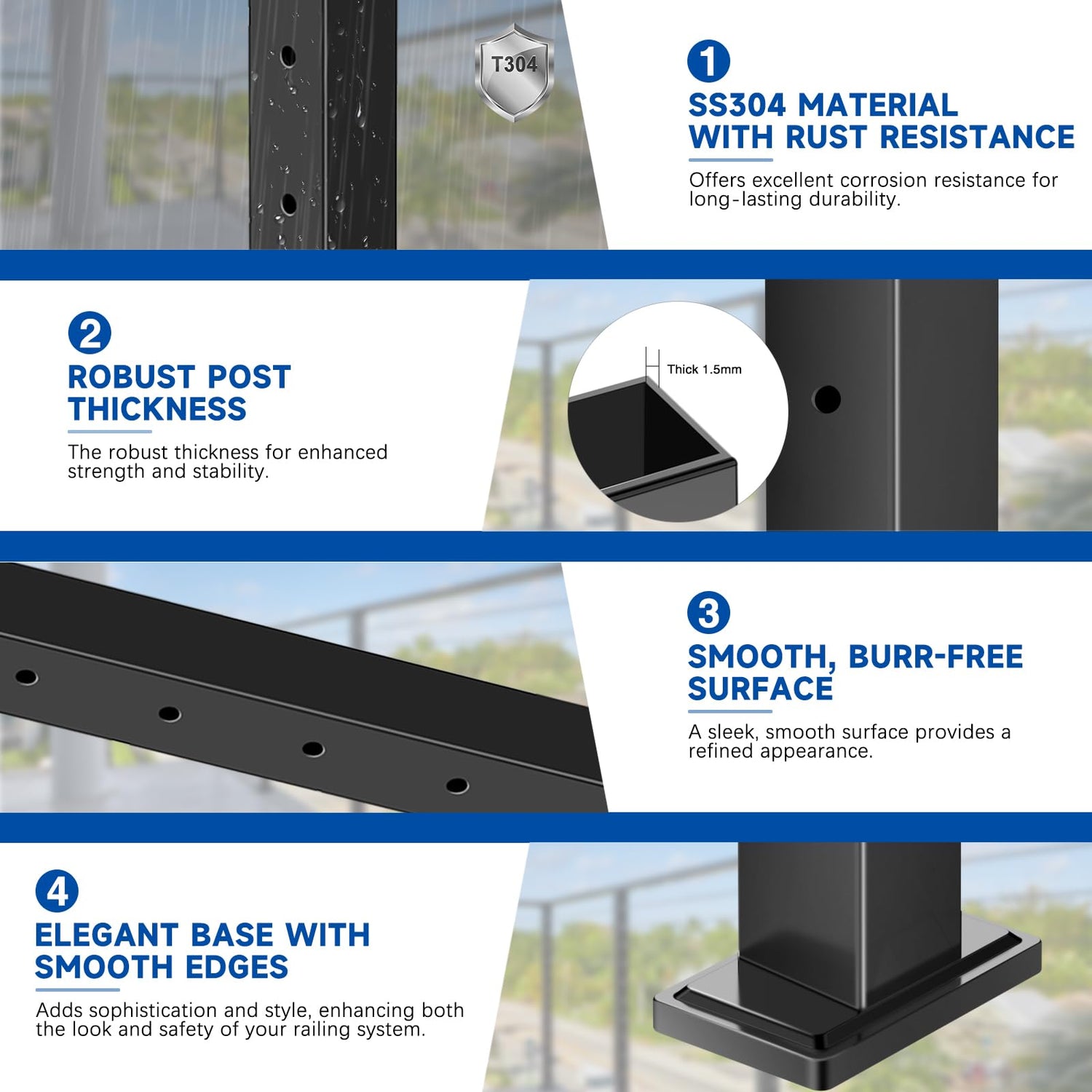 T304

1
SS304 MATERIAL WITH RUST RESISTANCE
Offers excellent corrosion resistance for long-lasting durability.

2
ROBUST POST THICKNESS
The robust thickness for enhanced strength and stability.

Thick 1.5mm

3
SMOOTH, BURR-FREE SURFACE
A sleek, smooth surface provides a refined appearance.

4
ELEGANT BASE WITH SMOOTH EDGES
Adds sophistication and style, enhancing both the look and safety of your railing system.