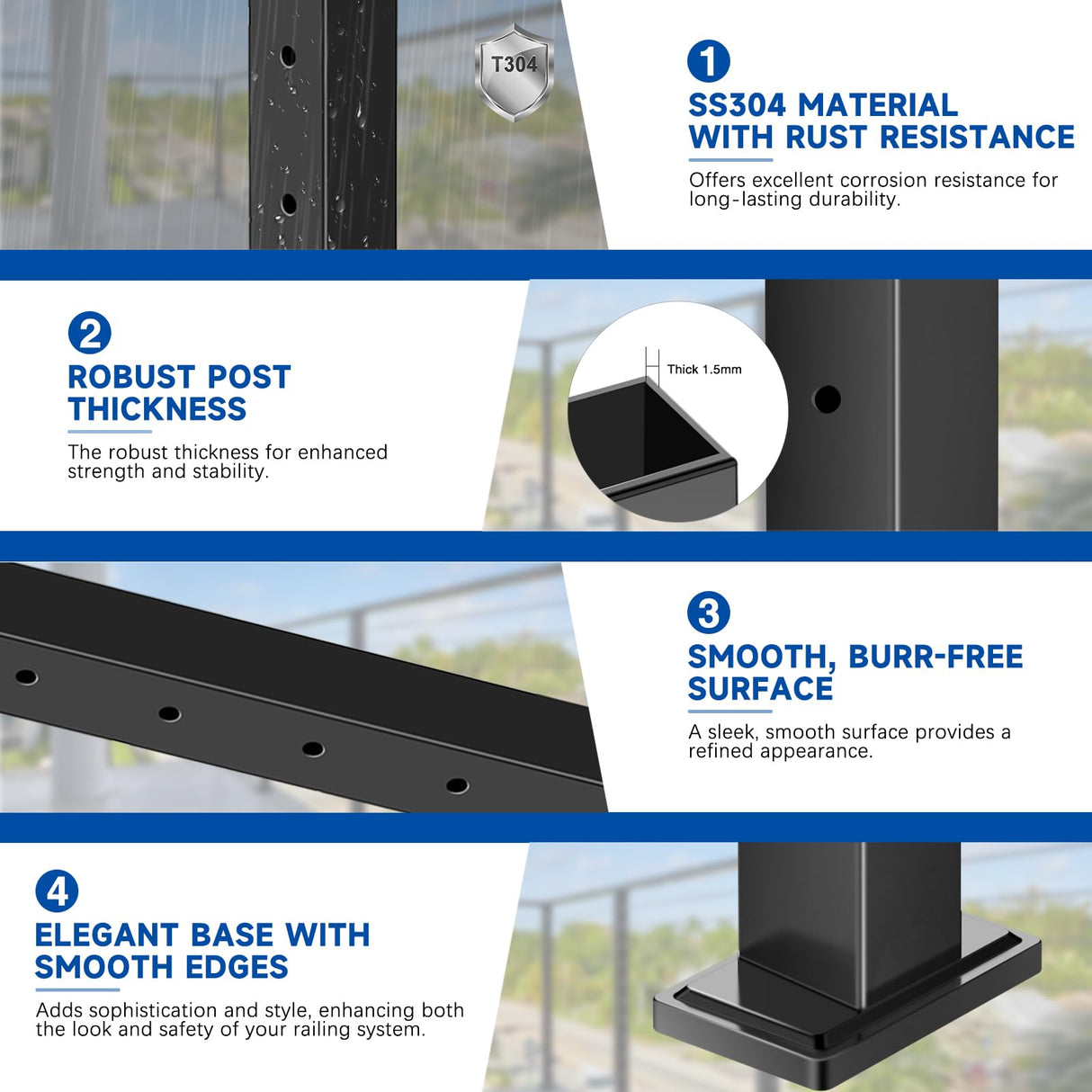 T304

1
SS304 MATERIAL WITH RUST RESISTANCE
Offers excellent corrosion resistance for long-lasting durability.

2
ROBUST POST THICKNESS
The robust thickness for enhanced strength and stability.

Thick 1.5mm

3
SMOOTH, BURR-FREE SURFACE
A sleek, smooth surface provides a refined appearance.

4
ELEGANT BASE WITH SMOOTH EDGES
Adds sophistication and style, enhancing both the look and safety of your railing system.