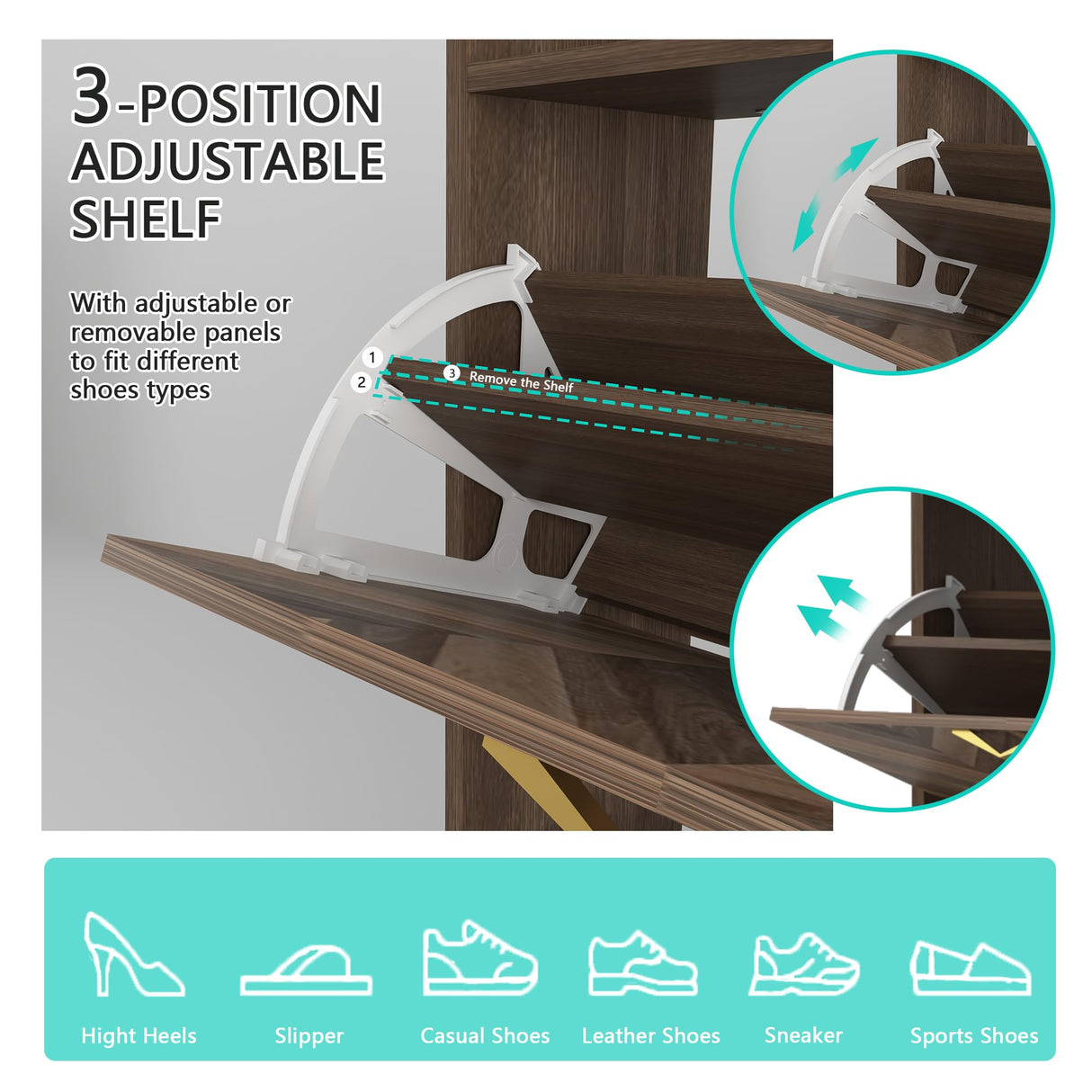 3-POSITION ADJUSTABLE SHELF

With adjustable or removable panels to fit different shoes types

1
2
3 Remove the Shelf

Hight Heels
Slipper
Casual Shoes
Leather Shoes
Sneaker
Sports Shoes