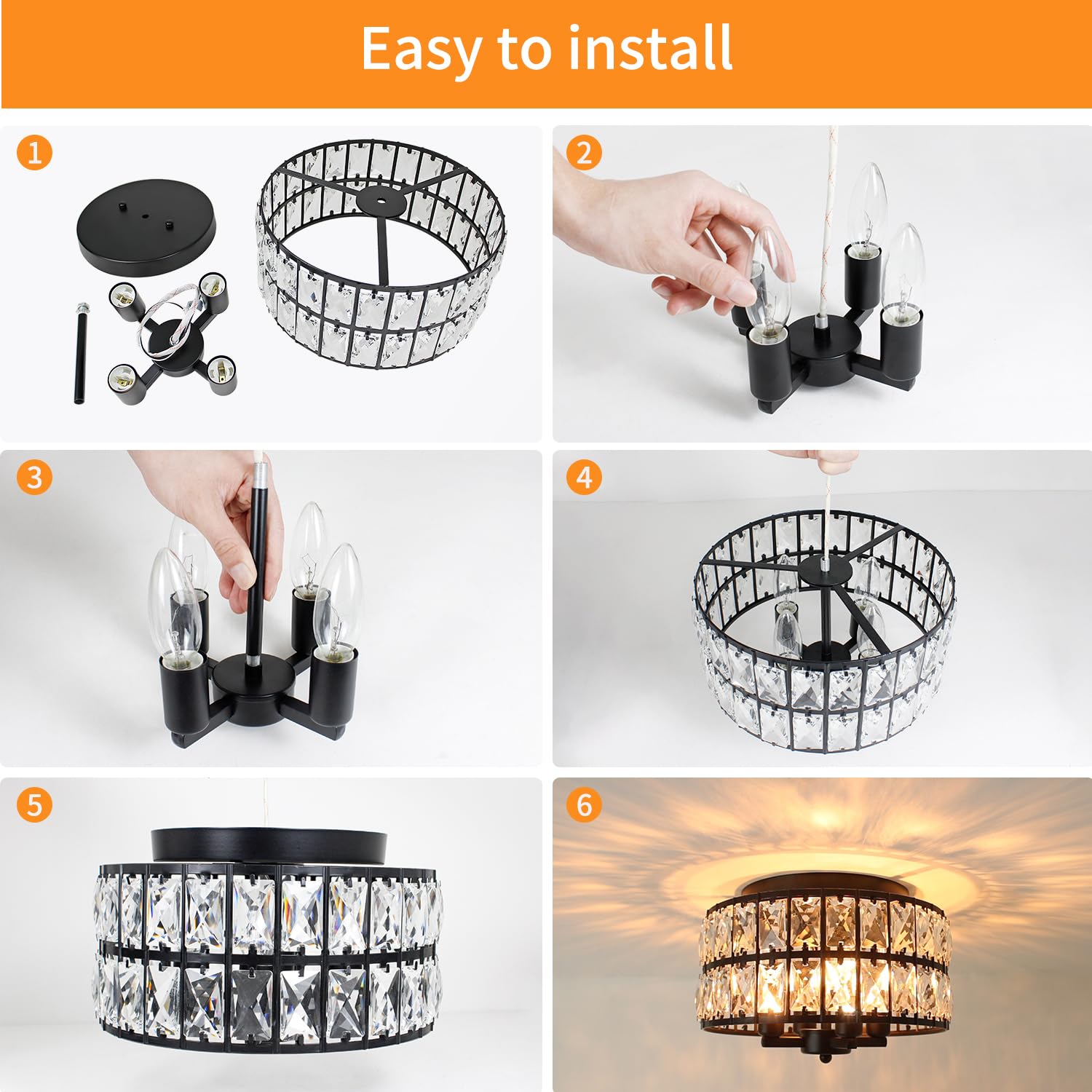 Easy to install

1

2

3

4

5

6