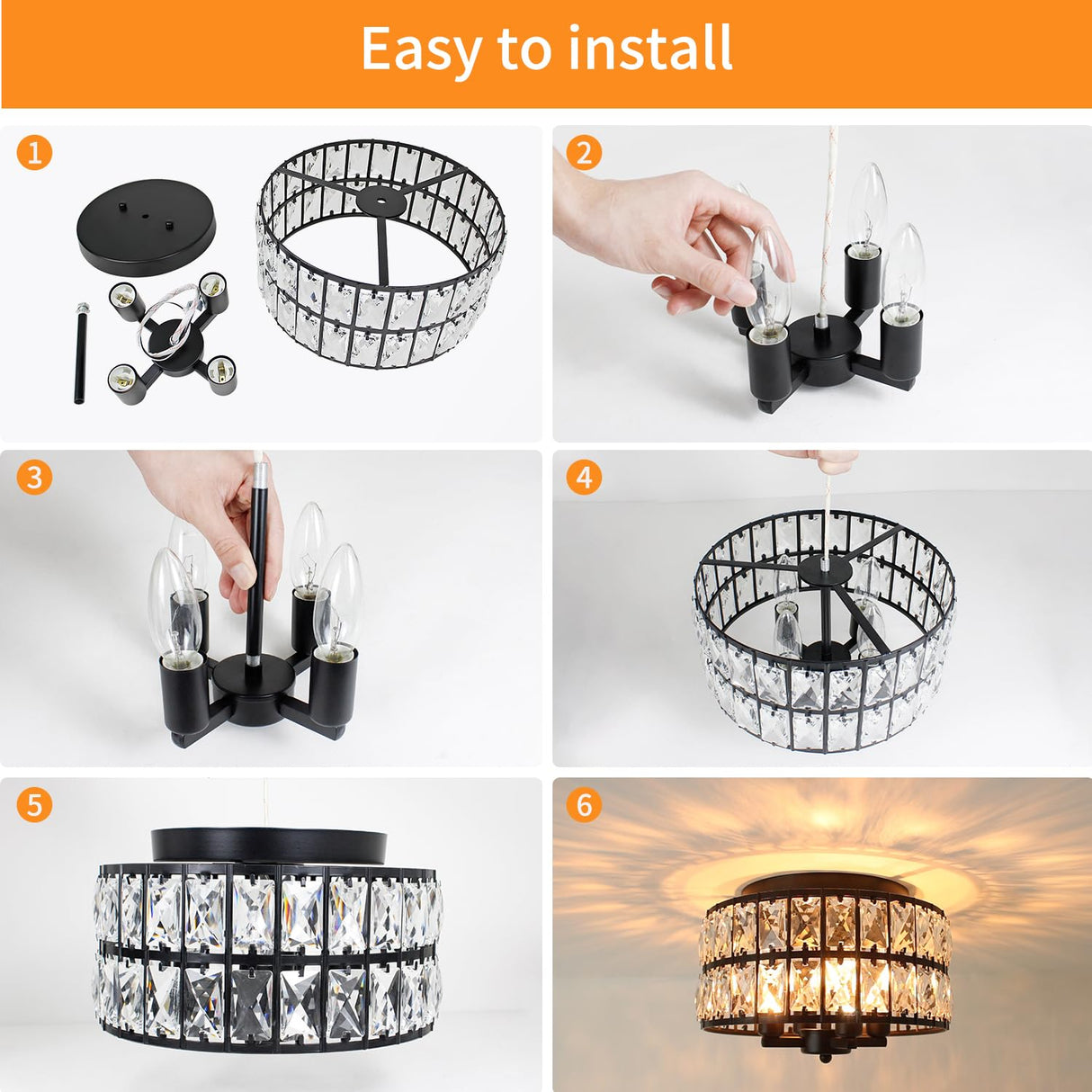 Easy to install

1

2

3

4

5

6