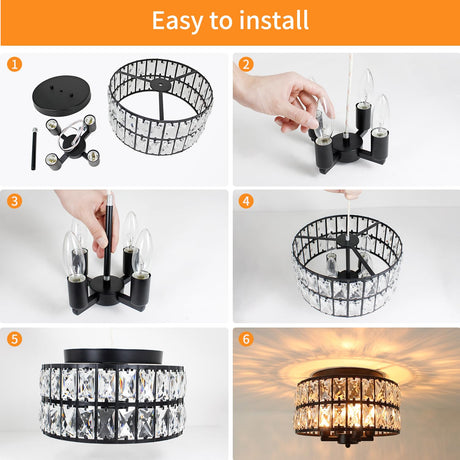 Easy to install

1

2

3

4

5

6