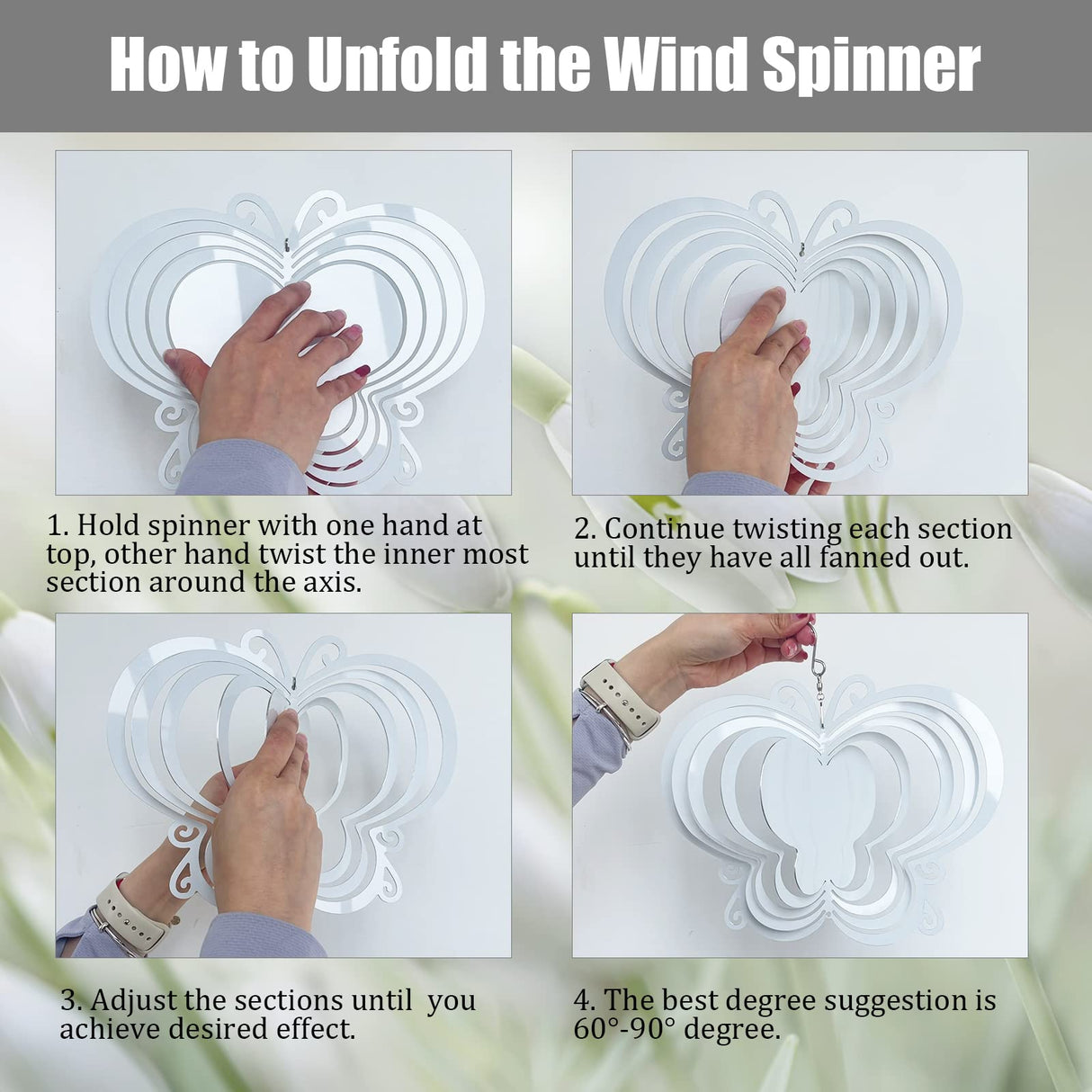 How to Unfold the Wind Spinner

1. Hold spinner with one hand at top, other hand twist the inner most section around the axis.

2. Continue twisting each section until they have all fanned out.

3. Adjust the sections until you achieve desired effect.

4. The best degree suggestion is 60°-90° degree.