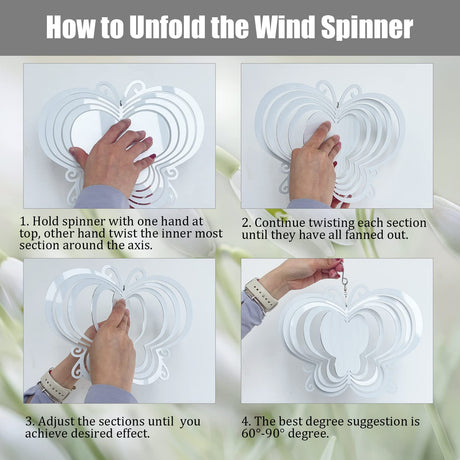 How to Unfold the Wind Spinner

1. Hold spinner with one hand at top, other hand twist the inner most section around the axis.

2. Continue twisting each section until they have all fanned out.

3. Adjust the sections until you achieve desired effect.

4. The best degree suggestion is 60°-90° degree.