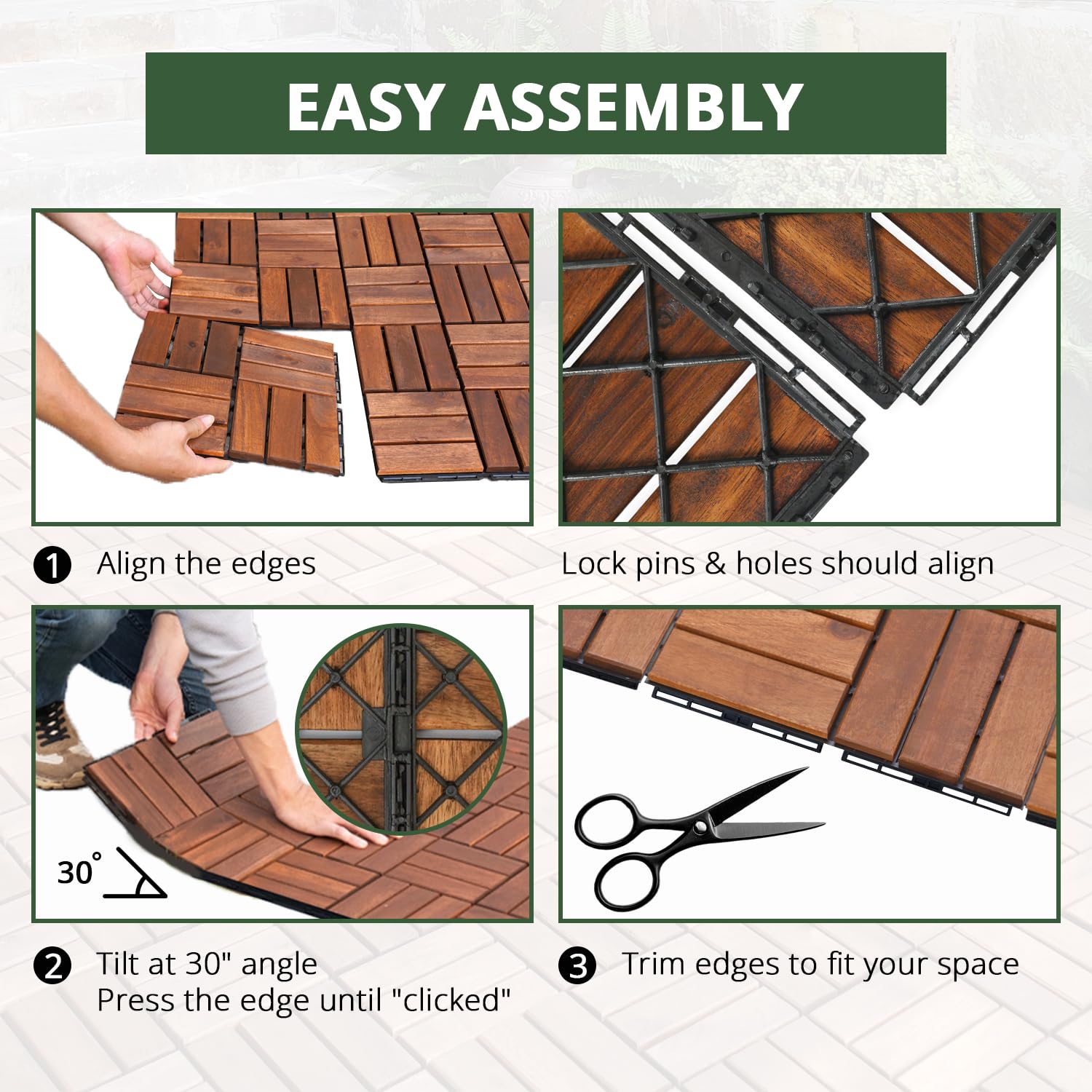 EASY ASSEMBLY

1 Align the edges

Lock pins & holes should align

30°

2 Tilt at 30" angle
Press the edge until "clicked"

3 Trim edges to fit your space