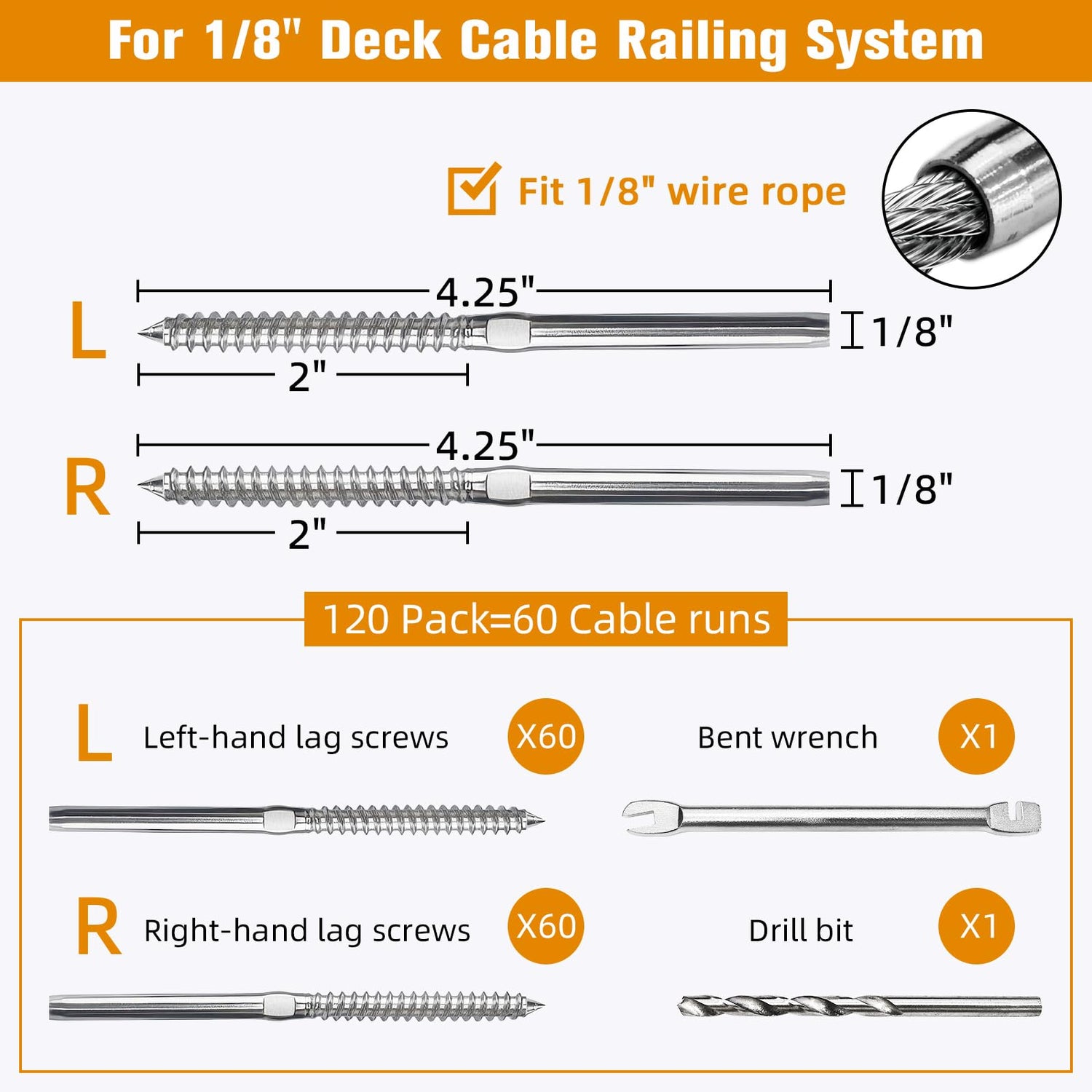 For 1/8" Deck Cable Railing System

Fit 1/8" wire rope

L

4.25"

1/8"

2"

R

4.25"

1/8"

2"

120 Pack=60 Cable runs

L Left-hand lag screws X60

Bent wrench X1

R Right-hand lag screws X60

Drill bit X1