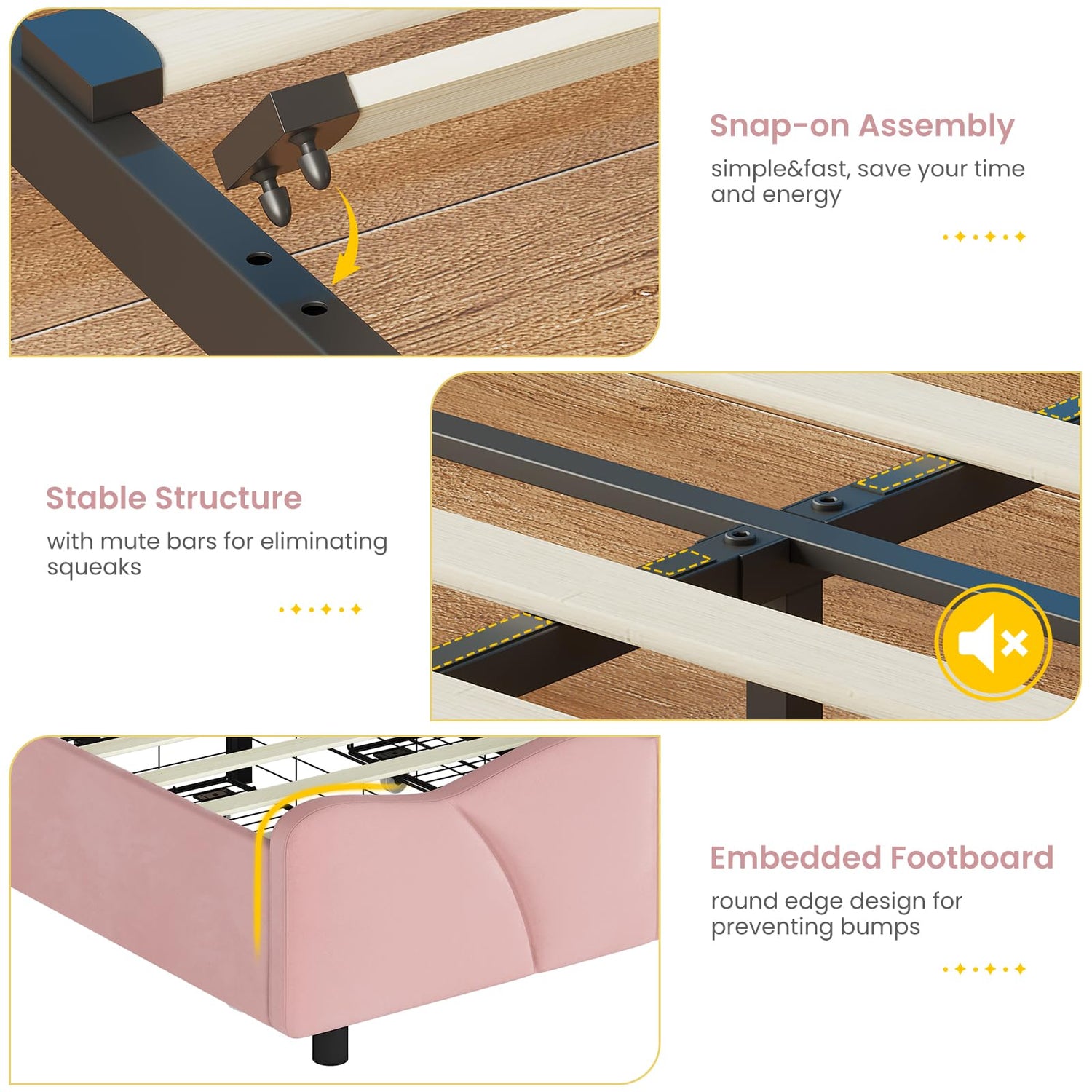 Snap-on Assembly

simple&fast, save your time and energy

Stable Structure

with mute bars for eliminating squeaks

Embedded Footboard

round edge design for preventing bumps