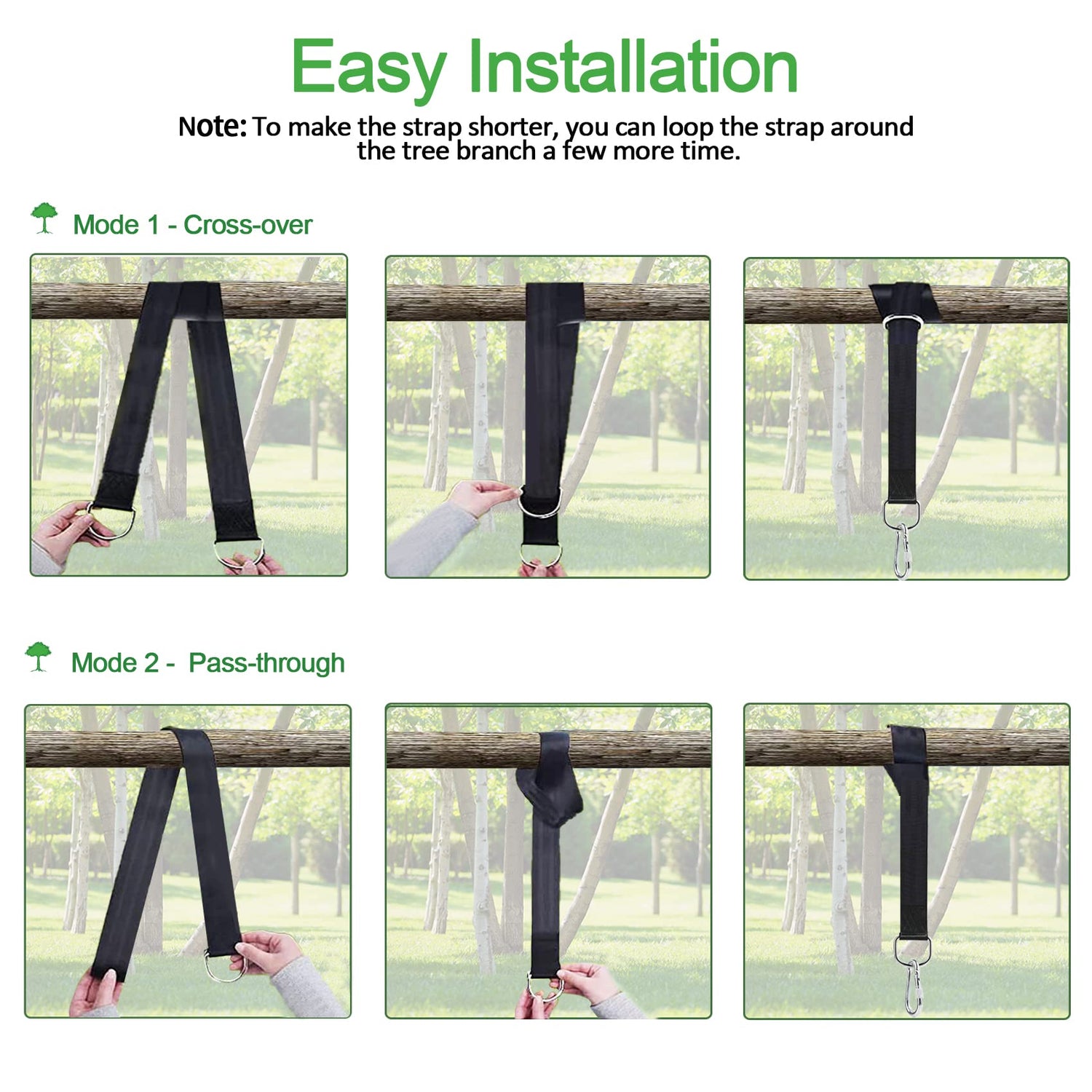 Easy Installation

Note: To make the strap shorter, you can loop the strap around the tree branch a few more time.

Mode 1 - Cross-over

Mode 2 - Pass-through