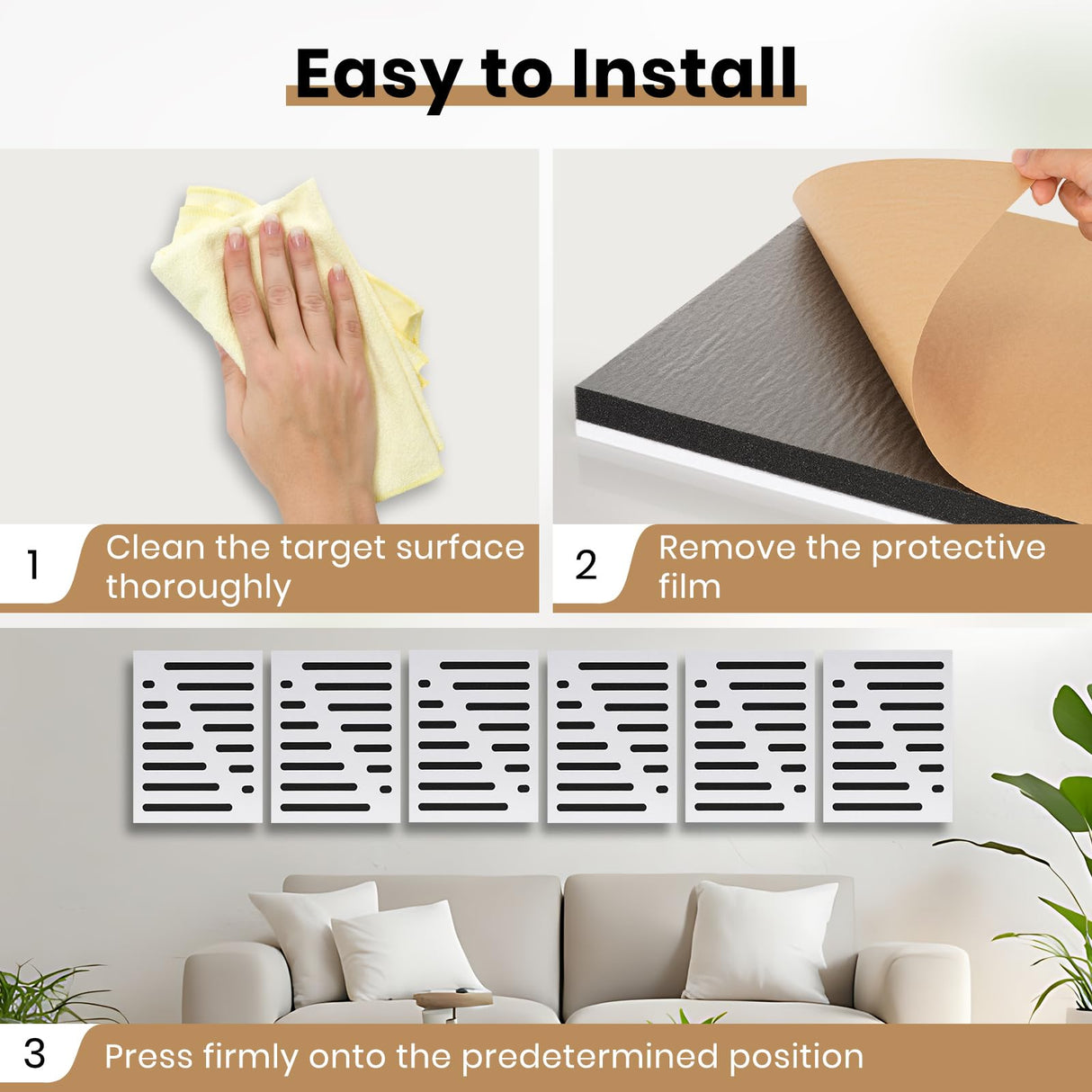 Easy to Install

1 Clean the target surface thoroughly

2 Remove the protective film

3 Press firmly onto the predetermined position