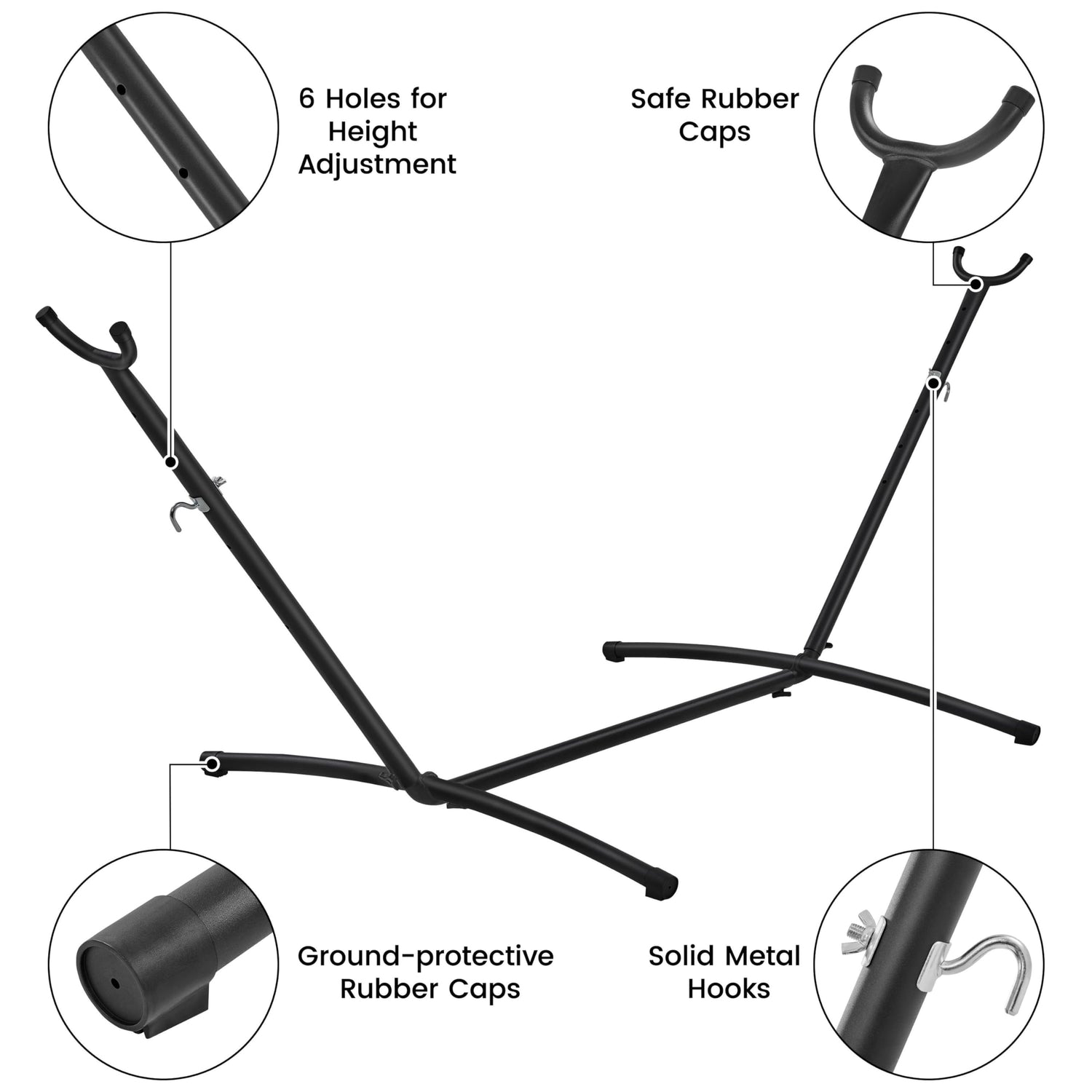 6 Holes for Height Adjustment

Safe Rubber Caps

Ground-protective Rubber Caps

Solid Metal Hooks