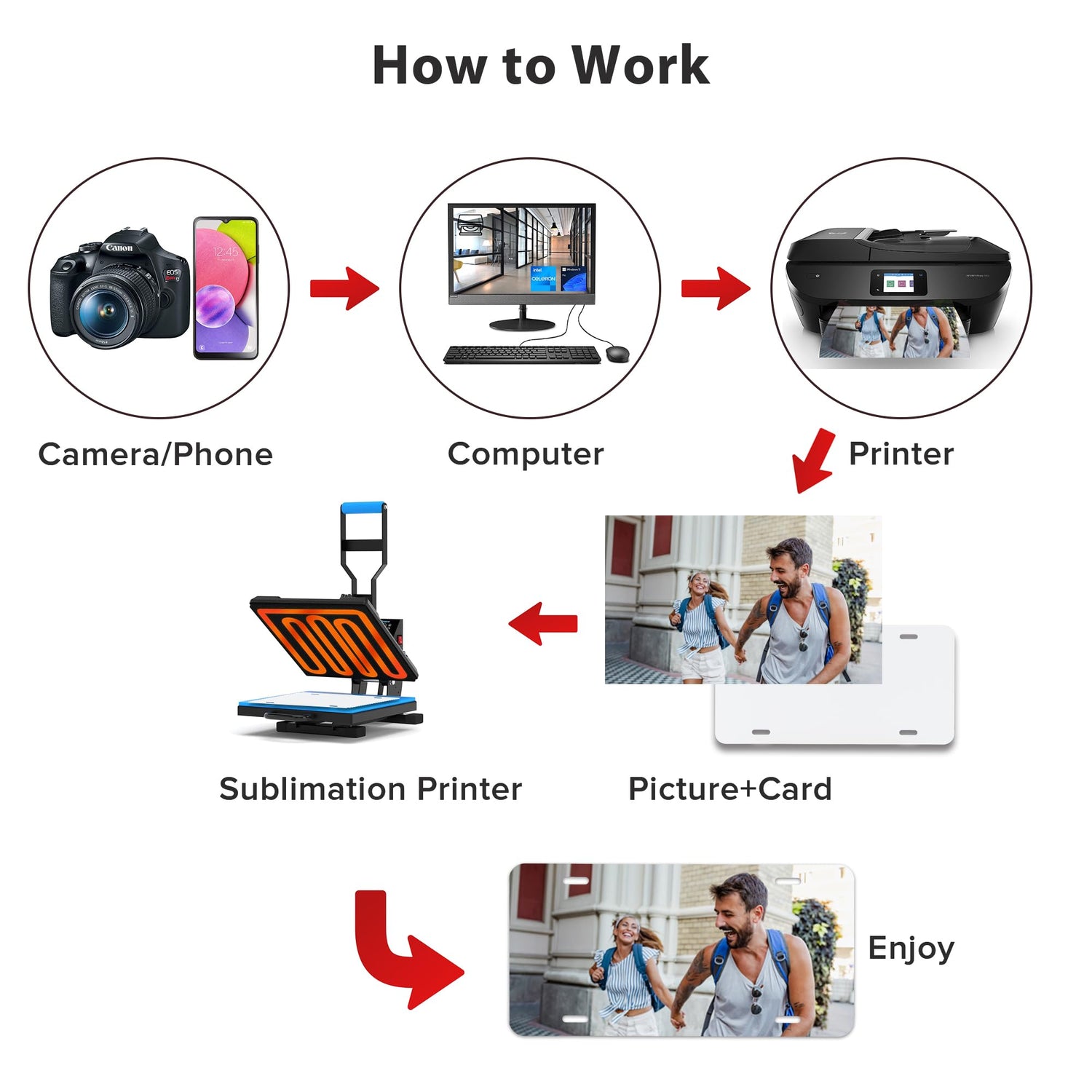 How to Work

Canon
EOS

12:45

intel
CELERON

Camera/Phone

Computer

Printer

Sublimation Printer

Picture+Card

Enjoy