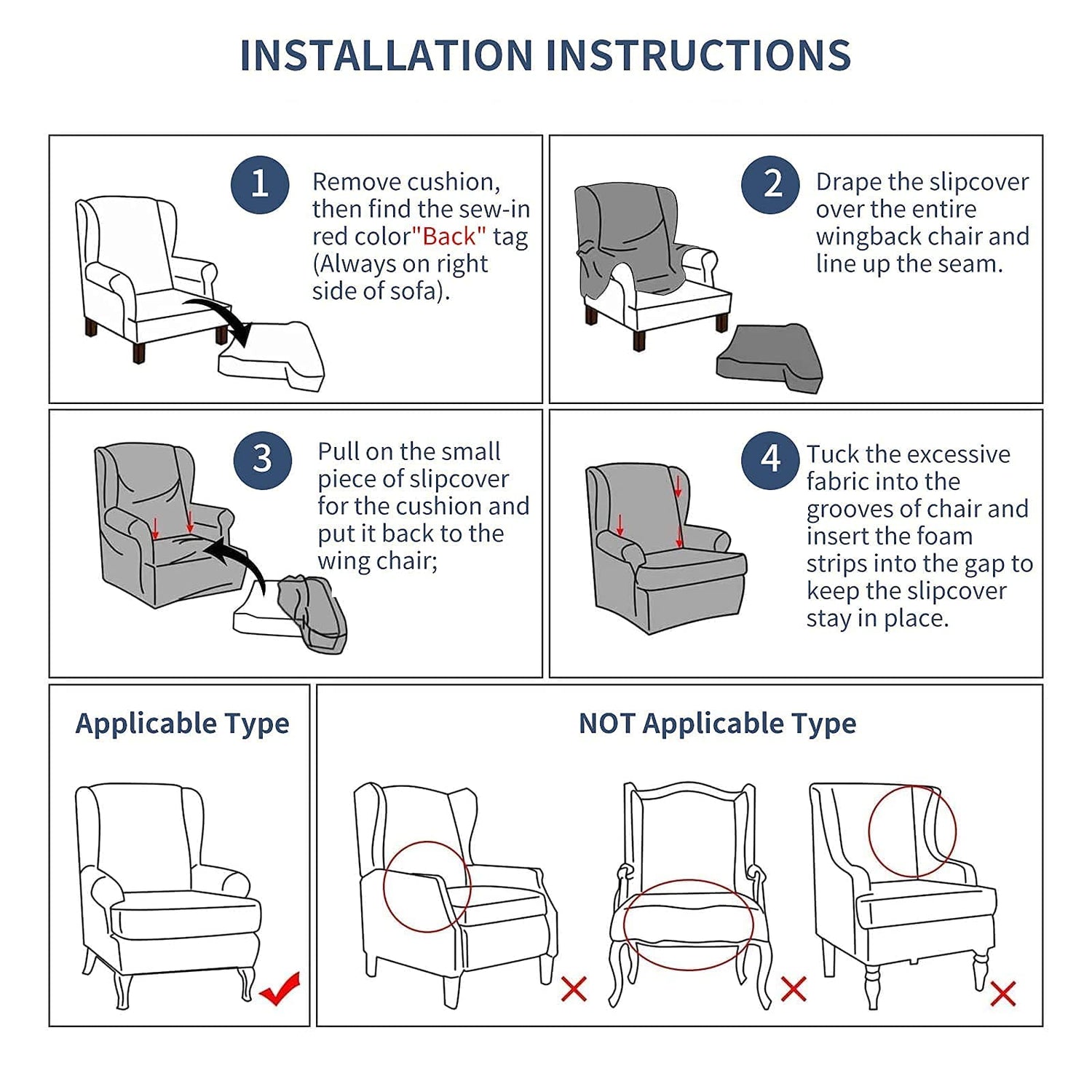 INSTALLATION INSTRUCTIONS

1 Remove cushion, then find the sew-in red color"Back" tag (Always on right side of sofa).

2 Drape the slipcover over the entire wingback chair and line up the seam.

3 Pull on the small piece of slipcover for the cushion and put it back to the wing chair;

4 Tuck the excessive fabric into the grooves of chair and insert the foam strips into the gap to keep the slipcover stay in place.

Applicable Type

NOT Applicable Type