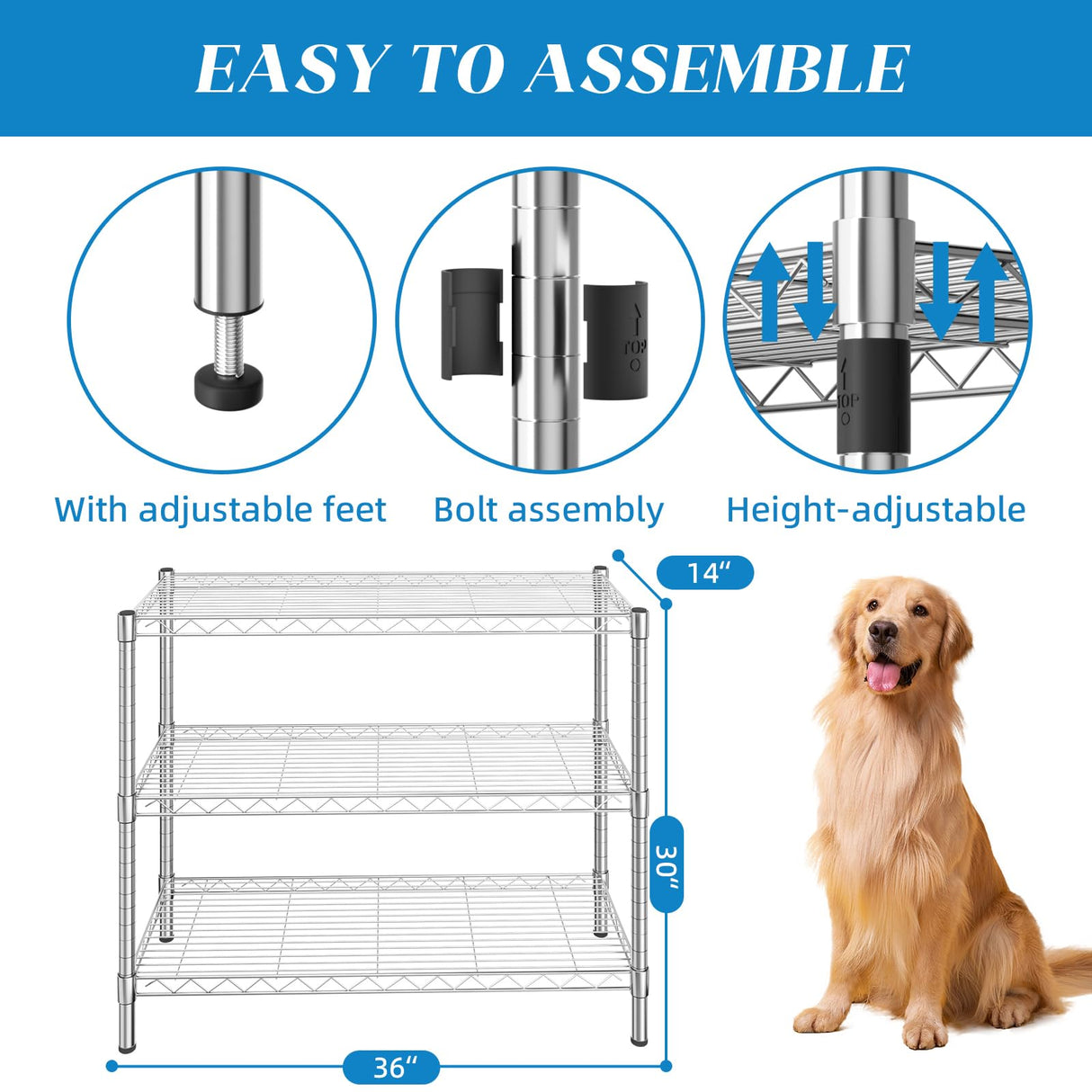 EASY TO ASSEMBLE

TOP

TOP

With adjustable feet

Bolt assembly

Height-adjustable

14"

30"

36"