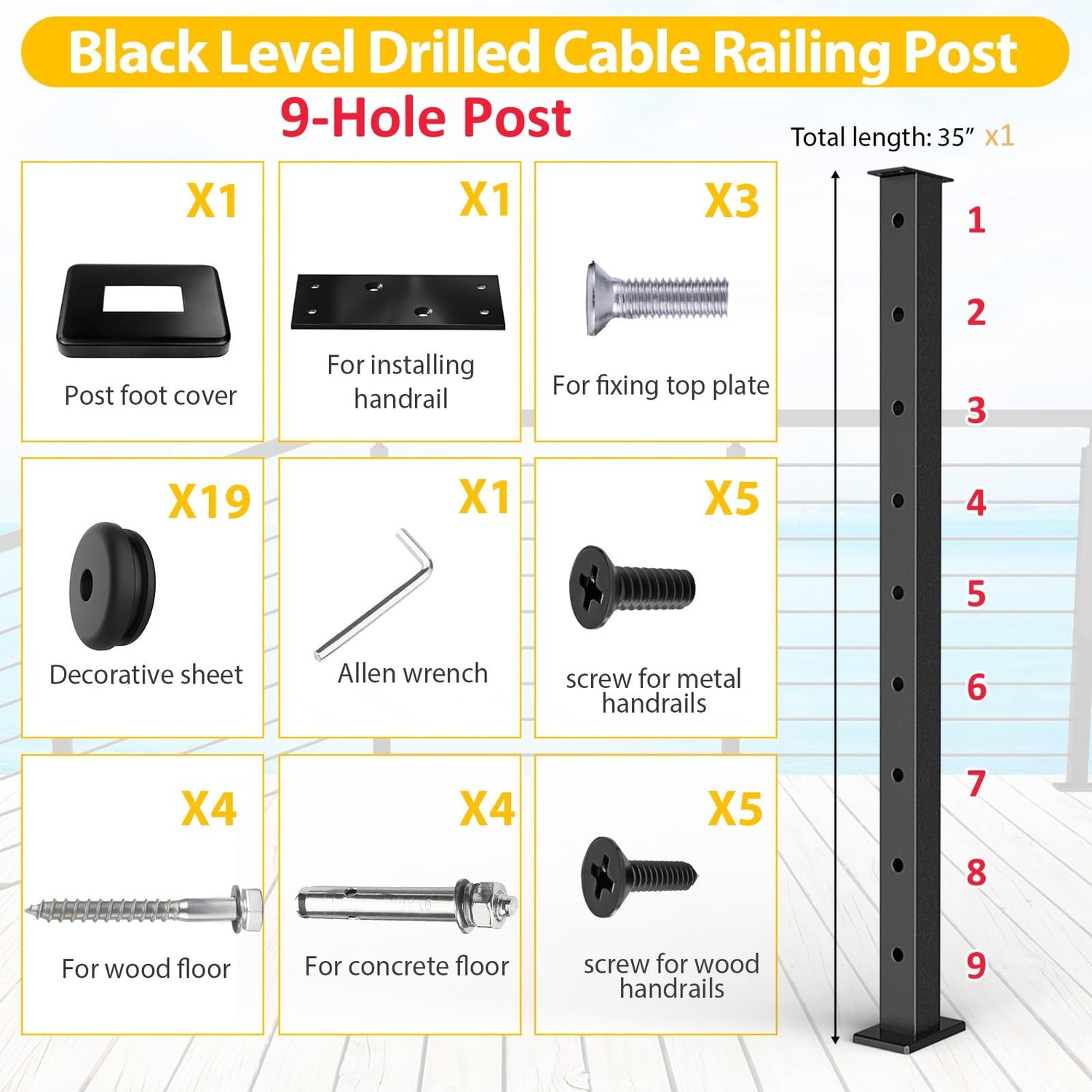 Black Level Drilled Cable Railing Post

9-Hole Post

Total length: 35″ x1

X1
Post foot cover

X1
For installing handrail

X3
For fixing top plate

X19
Decorative sheet

X1
Allen wrench

X5
screw for metal handrails

X4
For wood floor

X4
For concrete floor

X5
screw for wood handrails

1
2
3
4
5
6
7
8
9