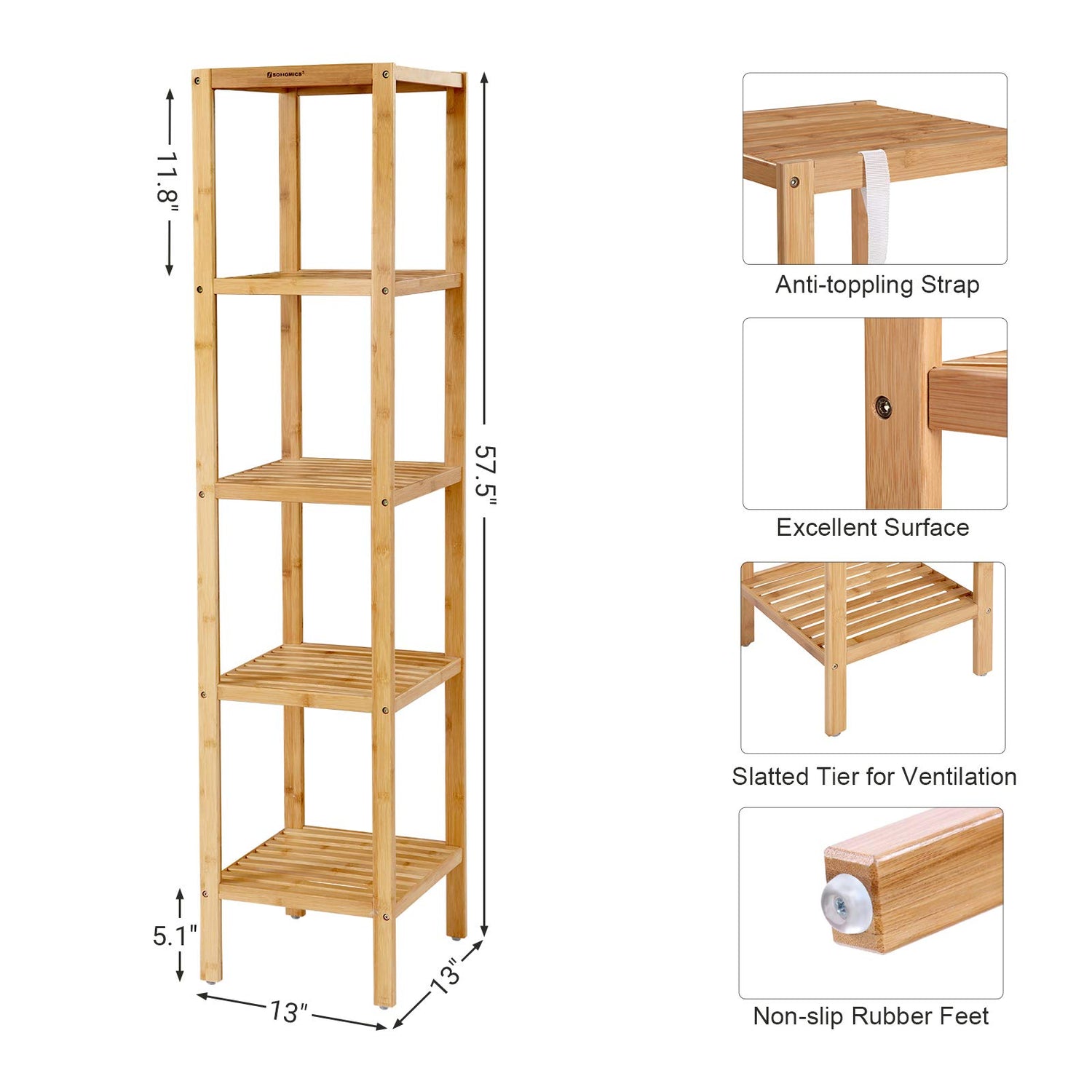 SONGMICS

11.8"

57.5"

5.1"

13"

13"

Anti-toppling Strap

Excellent Surface

Slatted Tier for Ventilation

Non-slip Rubber Feet