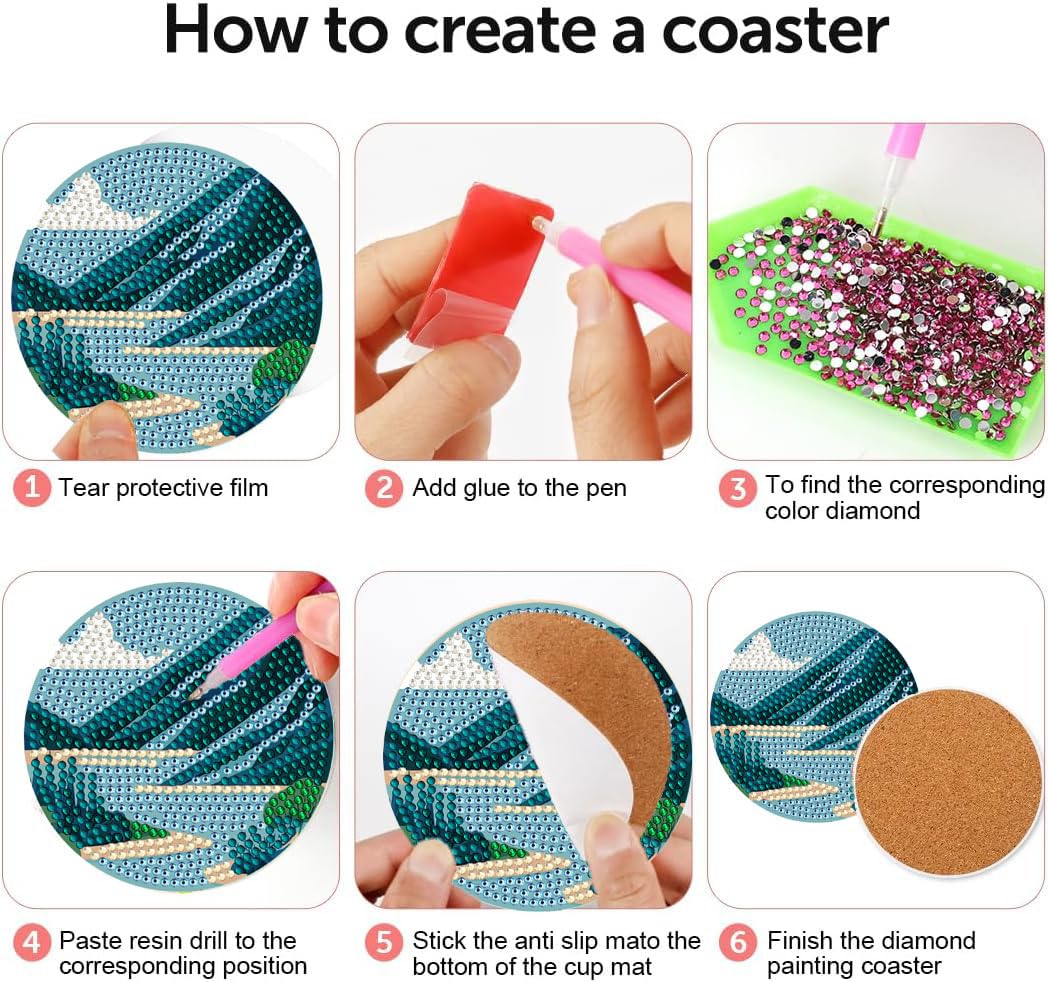 How to create a coaster

1 Tear protective film

2 Add glue to the pen

3 To find the corresponding color diamond

4 Paste resin drill to the corresponding position

5 Stick the anti slip mato the bottom of the cup mat

6 Finish the diamond painting coaster