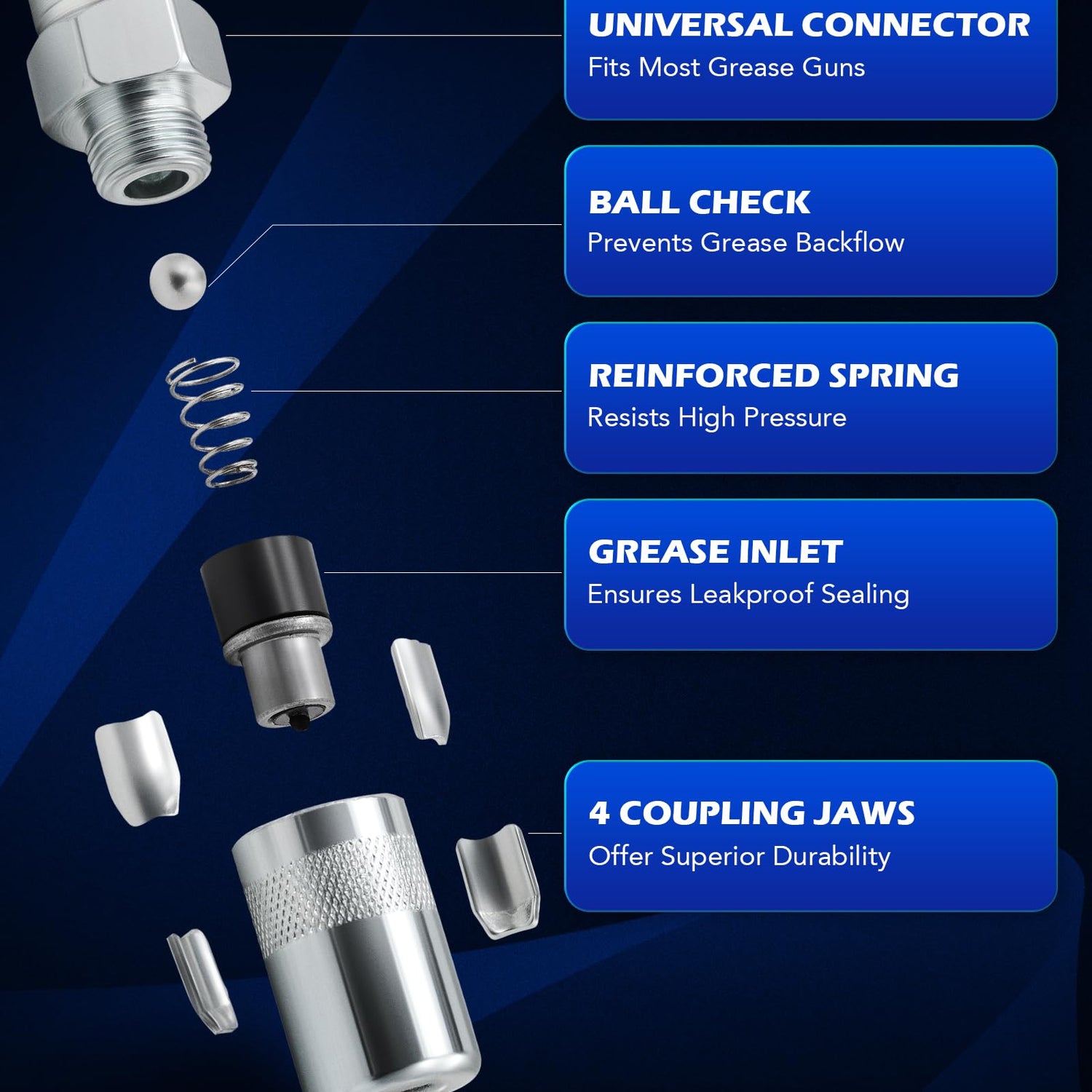 UNIVERSAL CONNECTOR
Fits Most Grease Guns

BALL CHECK
Prevents Grease Backflow

REINFORCED SPRING
Resists High Pressure

GREASE INLET
Ensures Leakproof Sealing

4 COUPLING JAWS
Offer Superior Durability