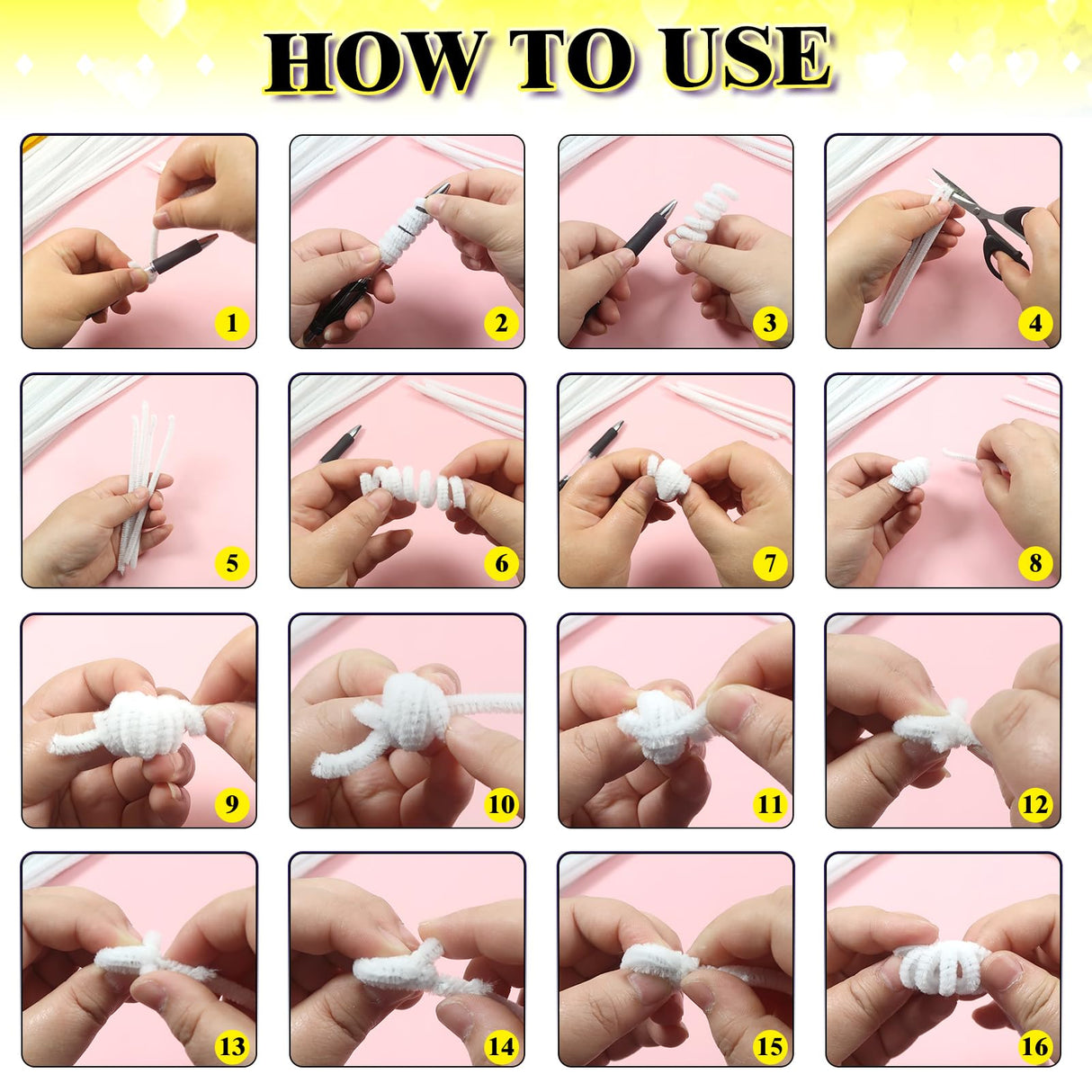 HOW TO USE

1

2

3

4

5

6

7

8

9

10

11

12

13

14

15

16