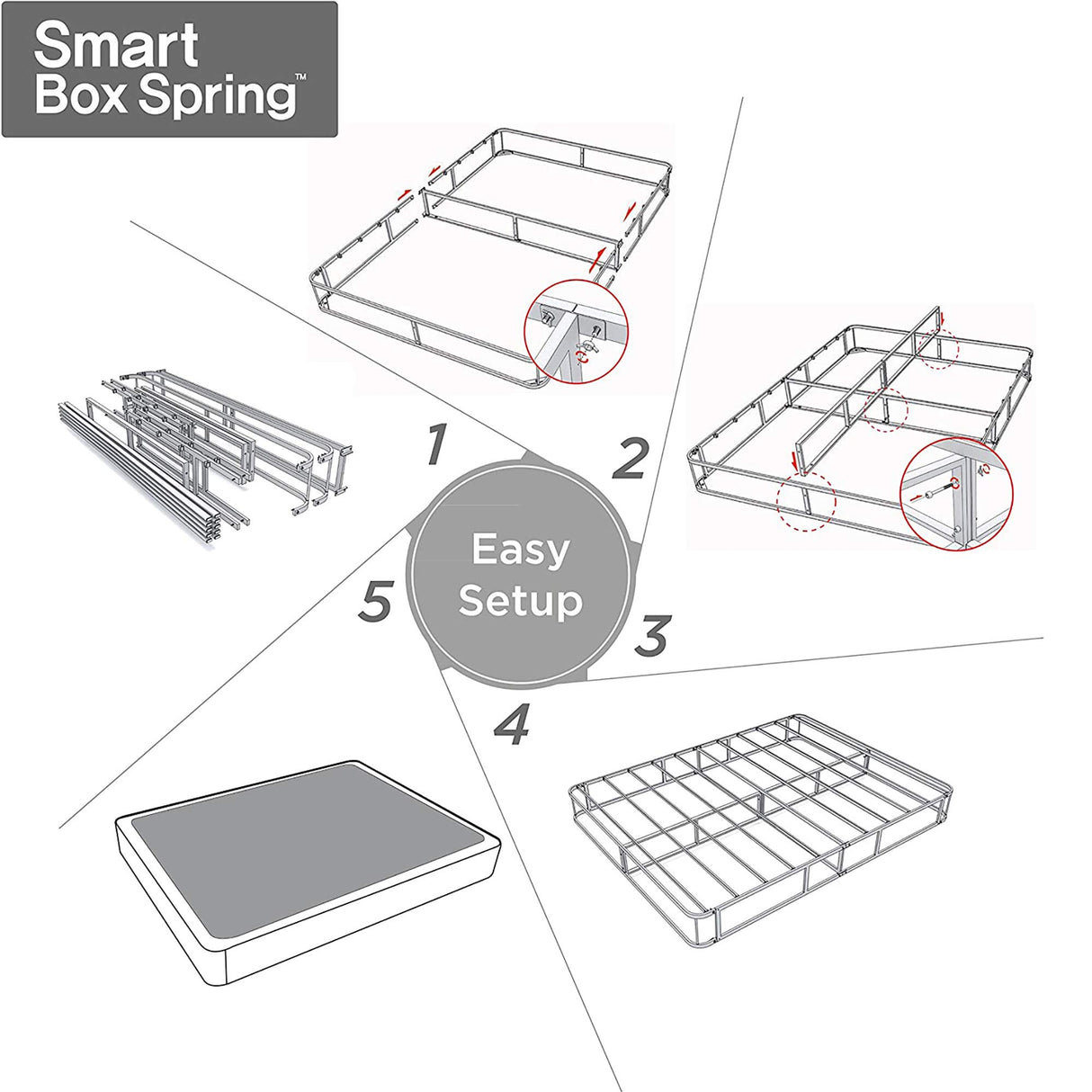 Smart Box Spring™

1

2

Easy Setup

5

3

4