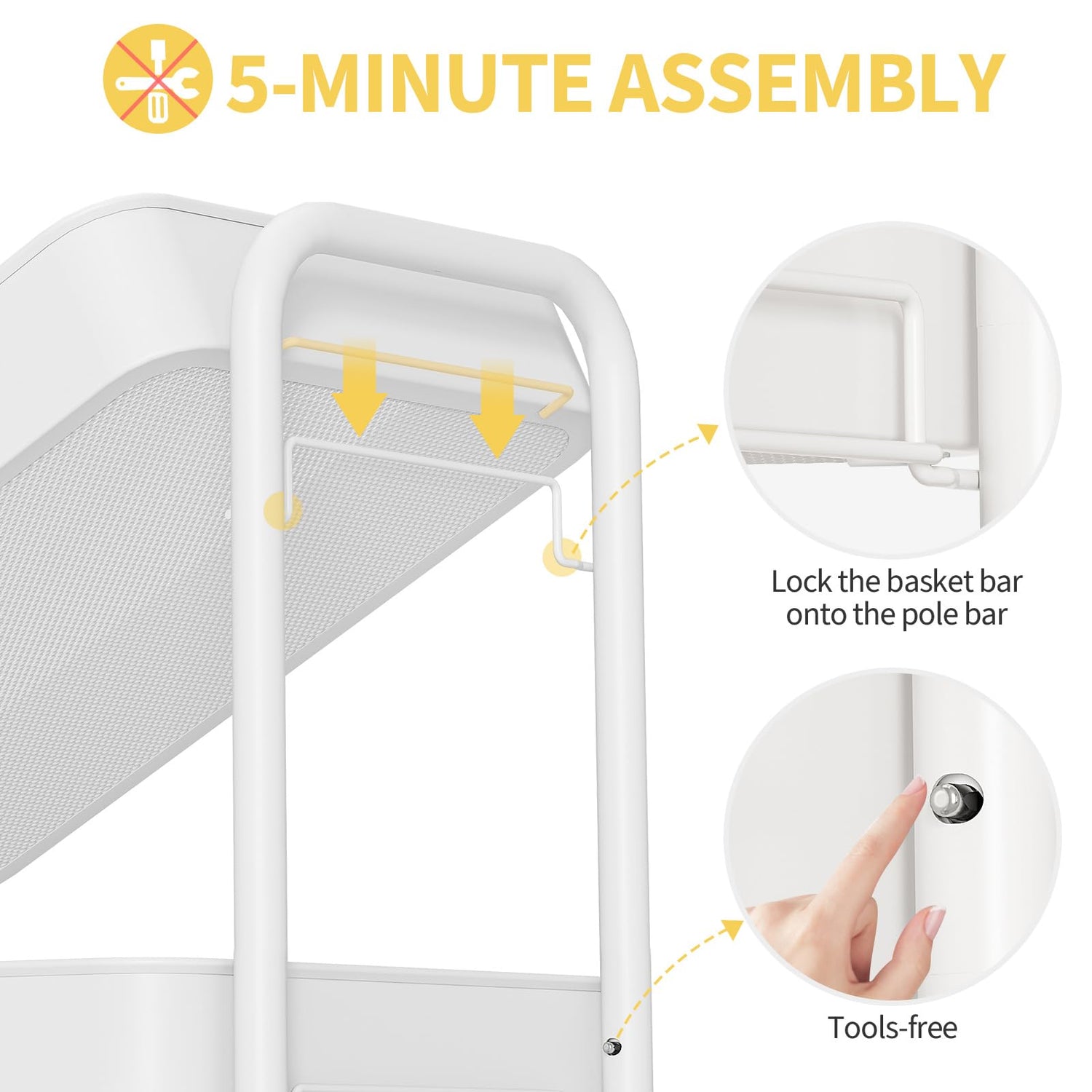 5-MINUTE ASSEMBLY

Lock the basket bar onto the pole bar

Tools-free