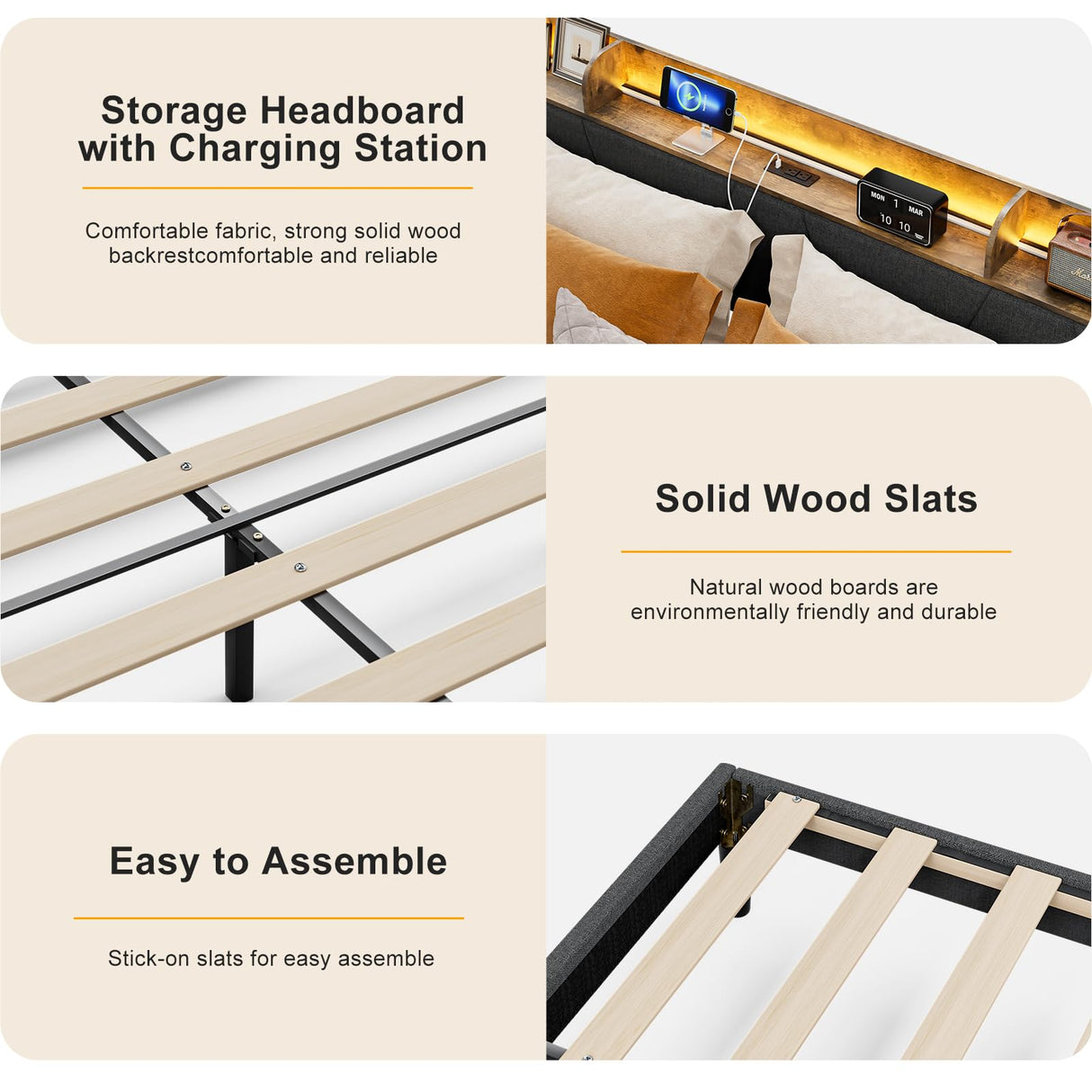 Storage Headboard with Charging Station

Comfortable fabric, strong solid wood backrestcomfortable and reliable

MON 1 MAR
10 10

Solid Wood Slats

Natural wood boards are environmentally friendly and durable

Easy to Assemble

Stick-on slats for easy assemble