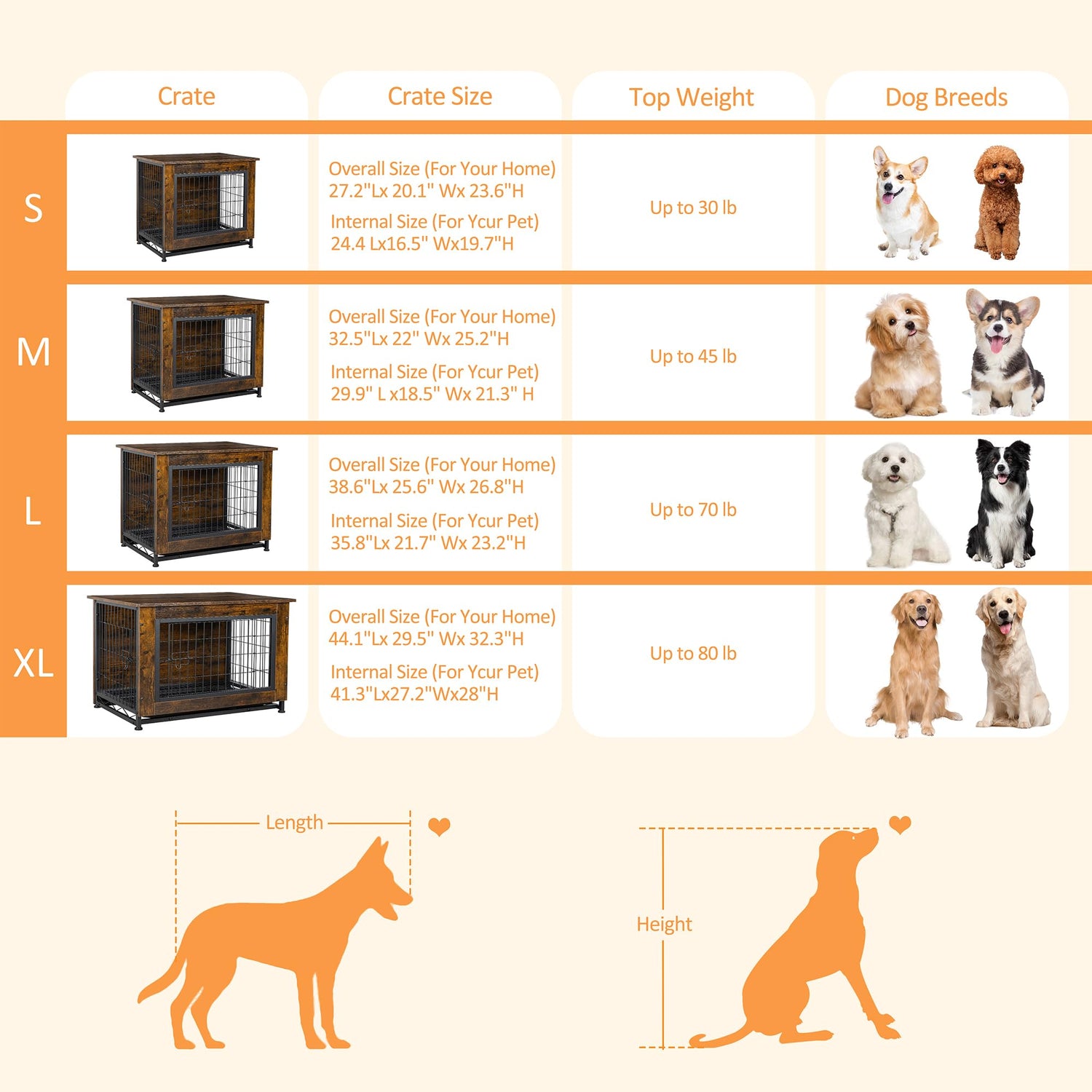 | | Crate | Crate Size | Top Weight | Dog Breeds |
|---|---|---|---|---|
| S | | Overall Size (For Your Home) 27.2"Lx 20.1" Wx 23.6"H Internal Size (For Ycur Pet) 24.4 Lx16.5" Wx19.7"H | Up to 30 lb | |
| M | | Overall Size (For Your Home) 32.5"Lx 22" Wx 25.2"H Internal Size (For Ycur Pet) 29.9" L x18.5" Wx 21.3" H | Up to 45 lb | |
| L | | Overall Size (For Your Home) 38.6"Lx 25.6" Wx 26.8"H Internal Size (For Ycur Pet) 35.8"Lx 21.7" Wx 23.2"H | Up to 70 lb | |
| XL | | Overall Size (For Your Home) 44.1"Lx 29.5" Wx 32.3"H Internal Size (For Ycur Pet) 41.3"Lx27.2"Wx28"H | Up to 80 lb | |

Length

Height