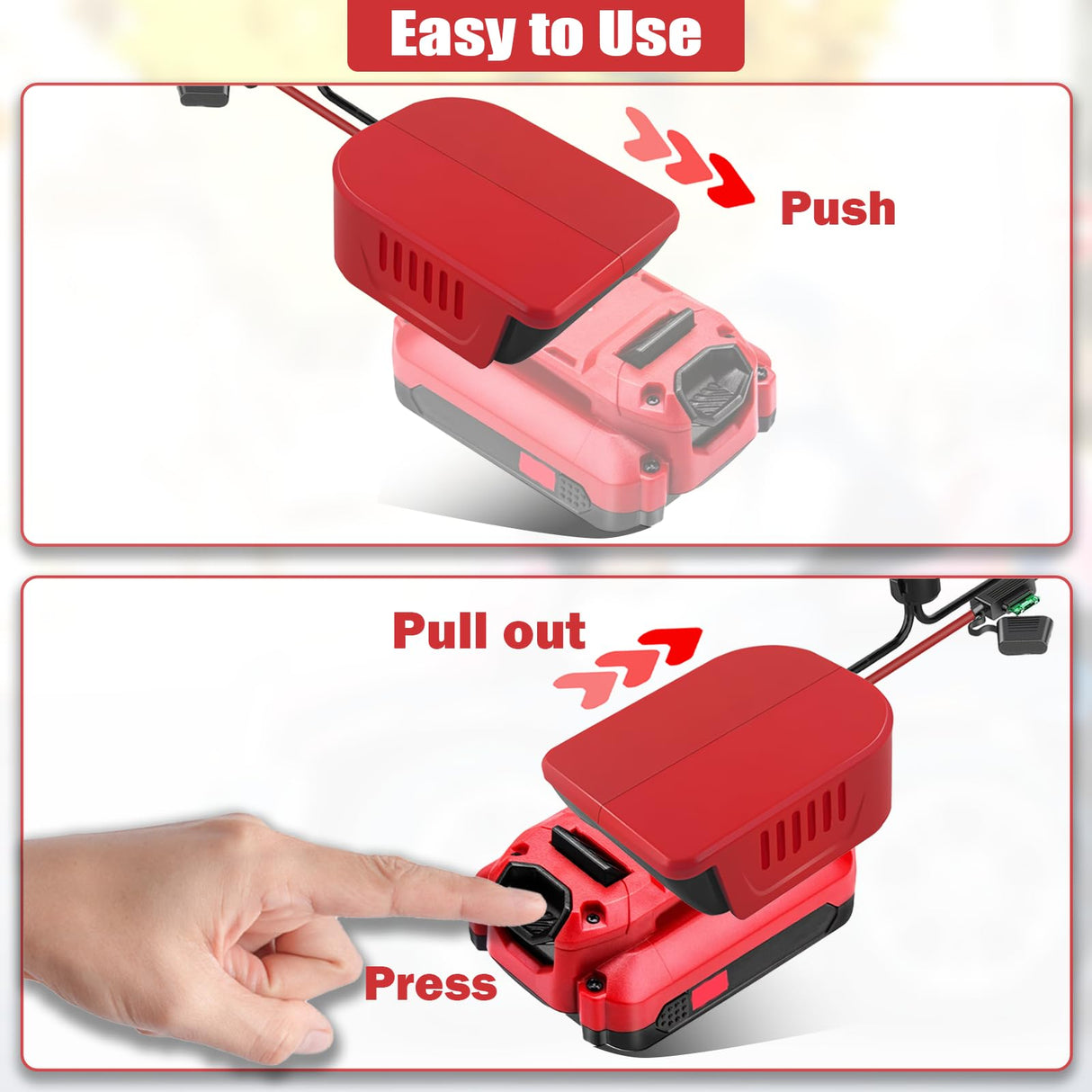 Easy to Use

Push

Pull out

Press