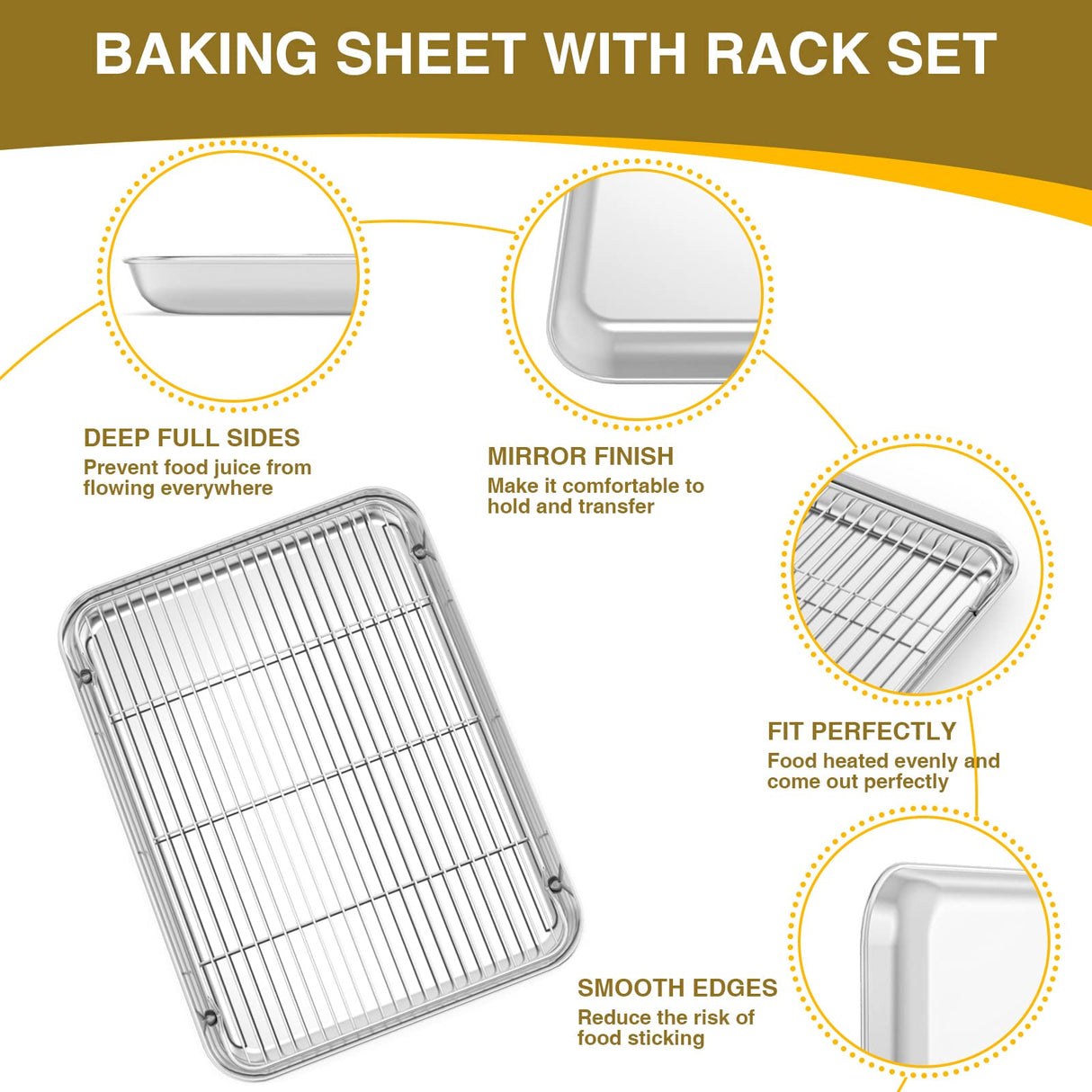 BAKING SHEET WITH RACK SET

DEEP FULL SIDES
Prevent food juice from flowing everywhere

MIRROR FINISH
Make it comfortable to hold and transfer

FIT PERFECTLY
Food heated evenly and come out perfectly

SMOOTH EDGES
Reduce the risk of food sticking